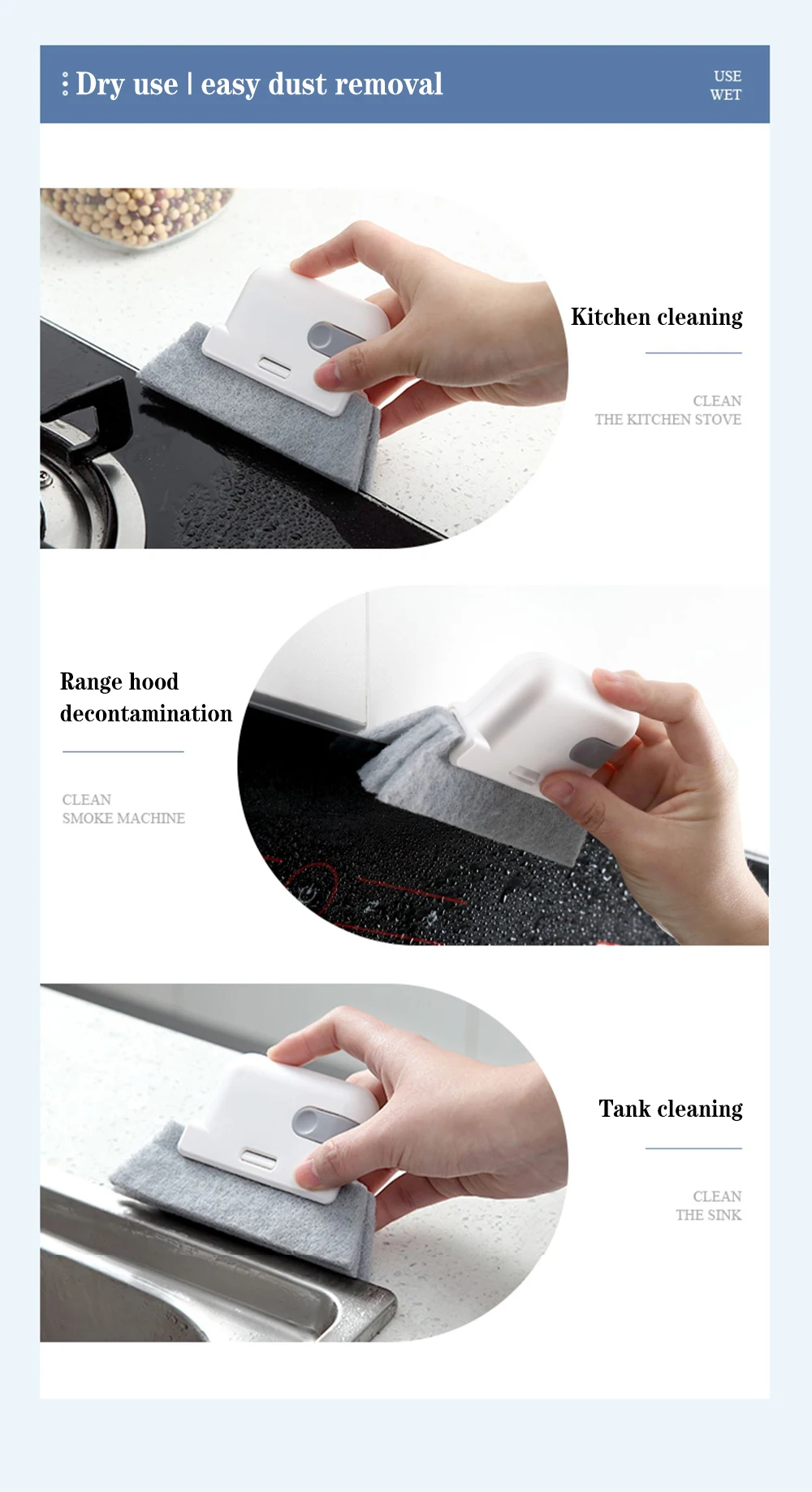 Dry use | easy dust removal

USE
WET

Kitchen cleaning

CLEAN
THE KITCHEN STOVE

Range hood decontamination

CLEAN
SMOKE MACHINE

Tank cleaning

CLEAN
THE SINK