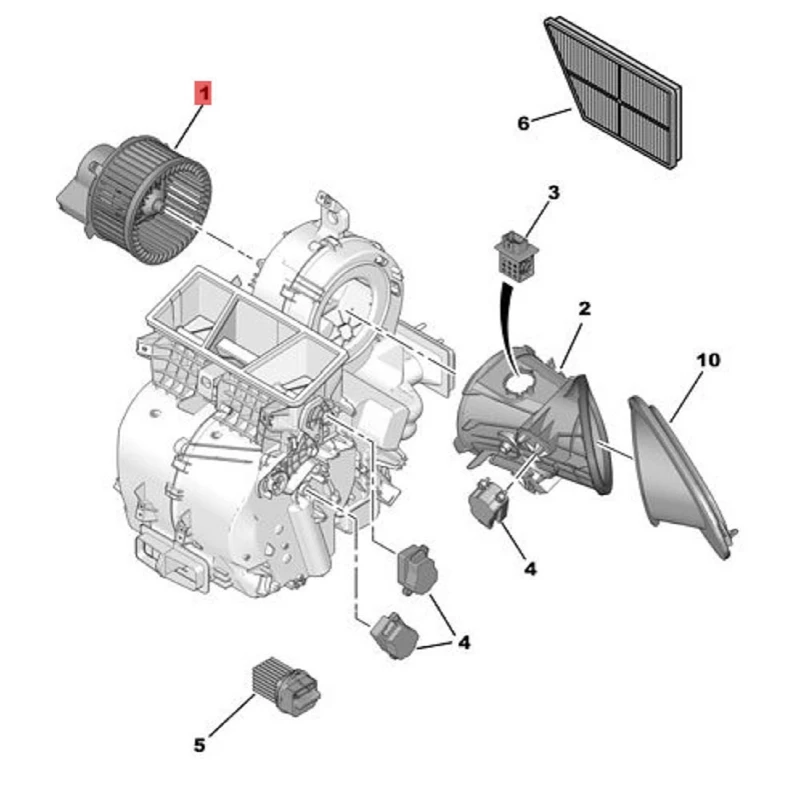 1
6
3
2
10
4
4
5