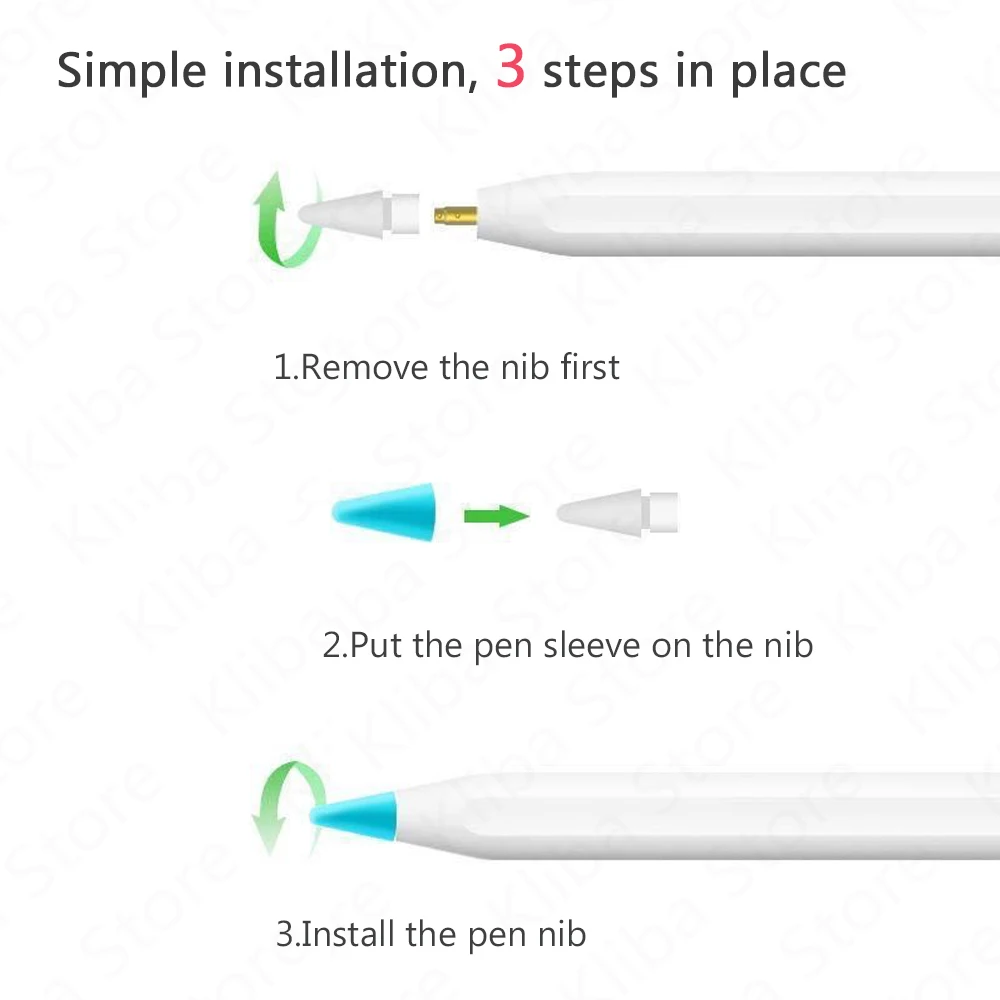 Simple installation, 3 steps in place

1.Remove the nib first

2.Put the pen sleeve on the nib

3.Install the pen nib

Kliba Store