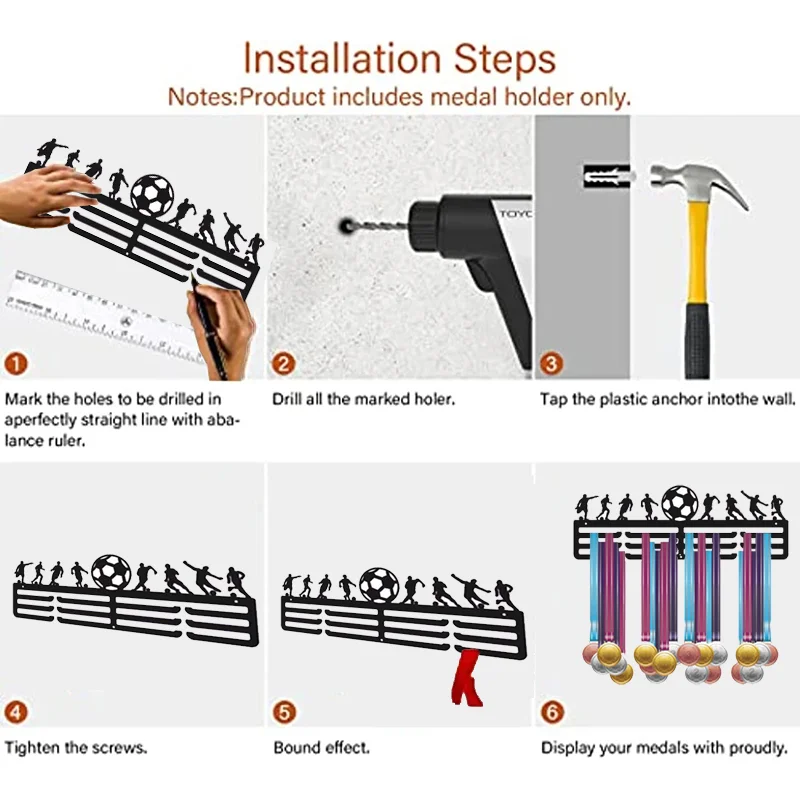 Installation Steps
Notes:Product includes medal holder only.

TOYC

1
Mark the holes to be drilled in aperfectly straight line with abalance ruler.

2
Drill all the marked holer.

3
Tap the plastic anchor intothe wall.

4
Tighten the screws.

5
Bound effect.

6
Display your medals with proudly.