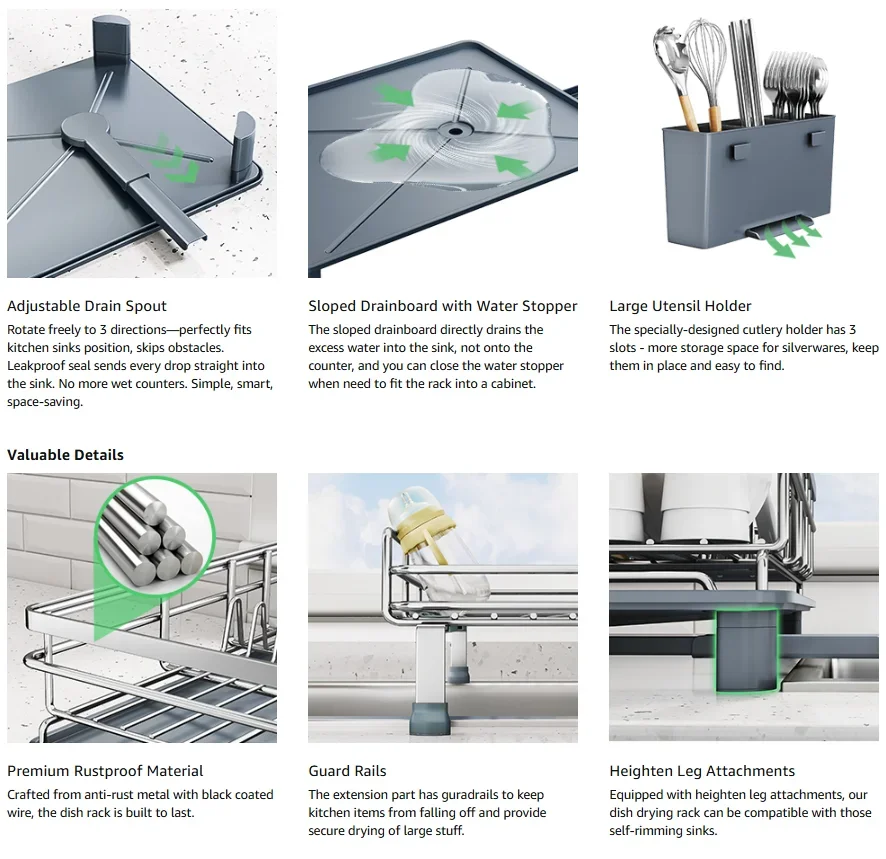 Adjustable Drain Spout

Rotate freely to 3 directions—perfectly fits kitchen sinks position, skips obstacles. Leakproof seal sends every drop straight into the sink. No more wet counters. Simple, smart, space-saving.

Sloped Drainboard with Water Stopper

The sloped drainboard directly drains the excess water into the sink, not onto the counter, and you can close the water stopper when need to fit the rack into a cabinet.

Large Utensil Holder

The specially-designed cutlery holder has 3 slots - more storage space for silverwares, keep them in place and easy to find.

Valuable Details

Premium Rustproof Material

Crafted from anti-rust metal with black coated wire, the dish rack is built to last.

Guard Rails

The extension part has guradrails to keep kitchen items from falling off and provide secure drying of large stuff.

Heighten Leg Attachments

Equipped with heighten leg attachments, our dish drying rack can be compatible with those self-rimming sinks.