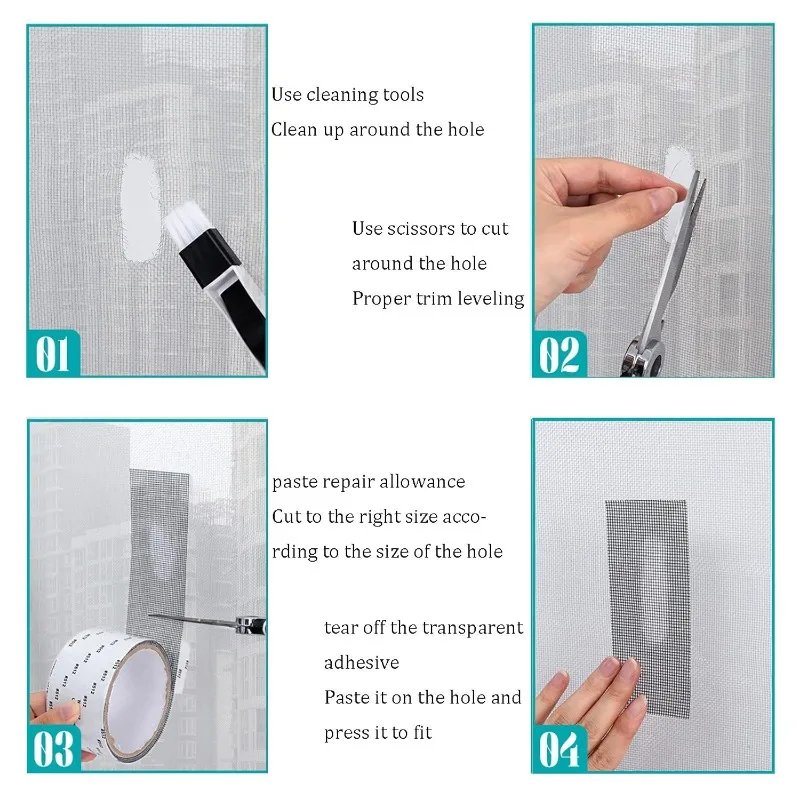 01

Use cleaning tools
Clean up around the hole

Use scissors to cut
around the hole
Proper trim leveling

02

03

paste repair allowance
Cut to the right size according to the size of the hole

tear off the transparent
adhesive
Paste it on the hole and
press it to fit

04