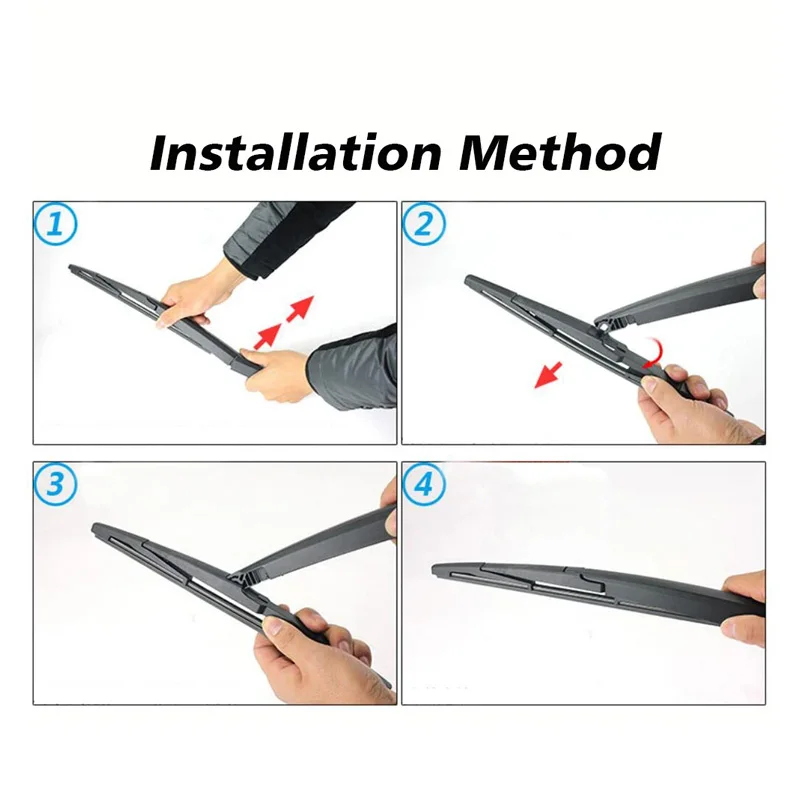 Installation Method

1

2

3

4