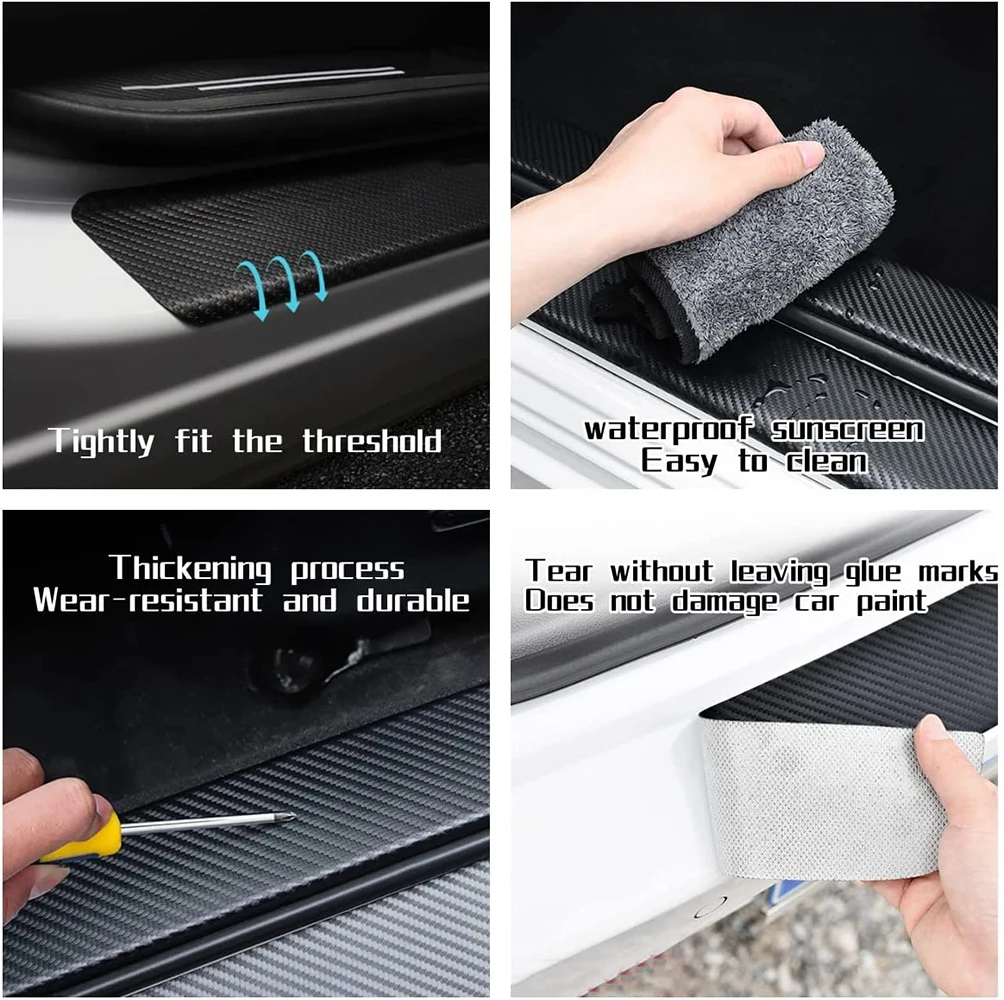 Tightly fit the threshold

waterproof sunscreen
Easy to clean

Thickening process
Wear-resistant and durable

Tear without leaving glue marks
Does not damage car paint