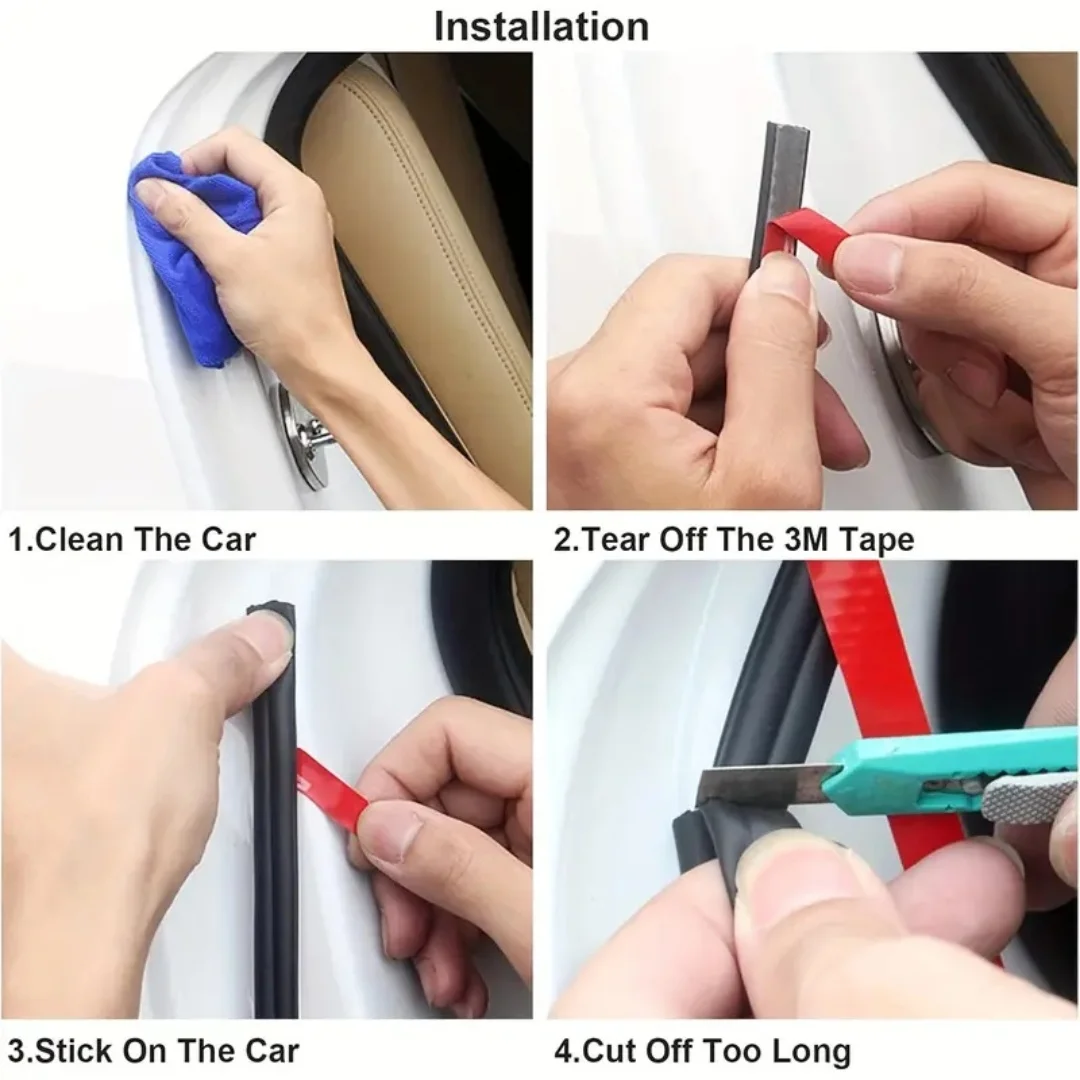 Installation

1.Clean The Car

2.Tear Off The 3M Tape

3.Stick On The Car

4.Cut Off Too Long