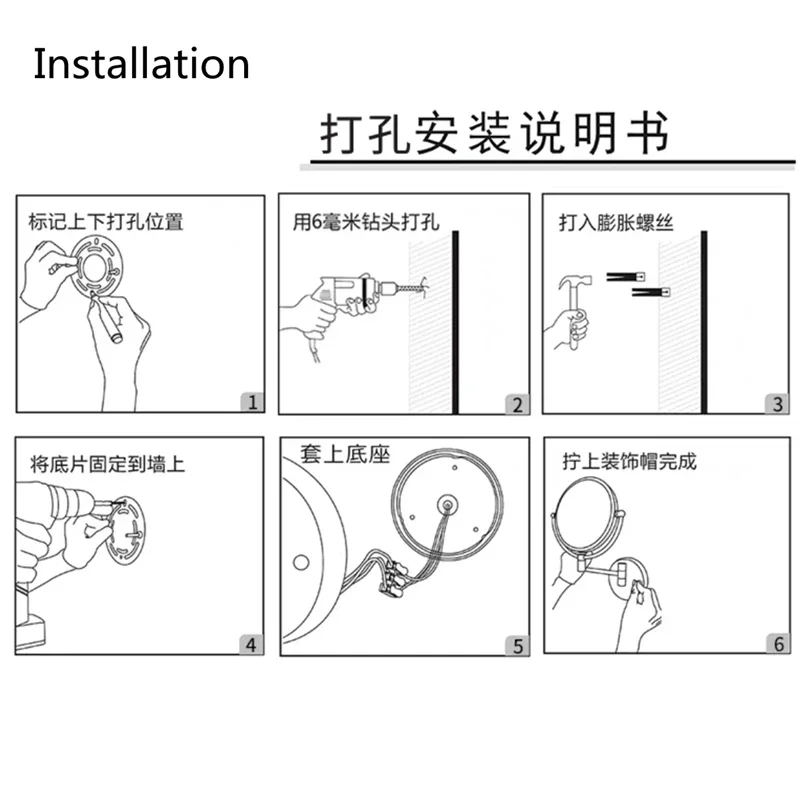 Installation

打孔安装说明书

标记上下打孔位置

1

用6毫米钻头打孔

2

打入膨胀螺丝

3

将底片固定到墙上

4

套上底座

5

拧上装饰帽完成

6