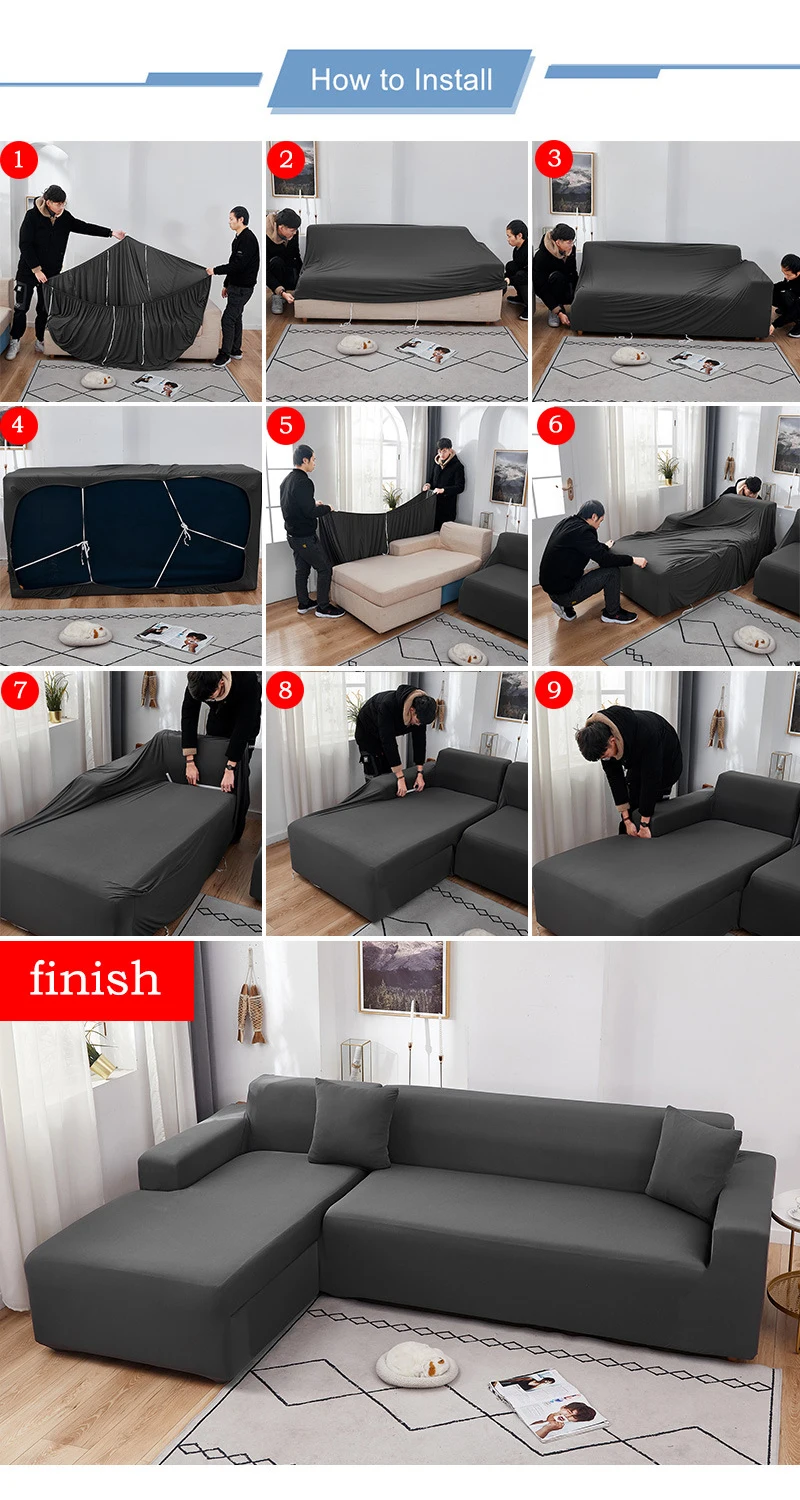 How to Install

1

2

3

4

5

6

7

8

9

finish