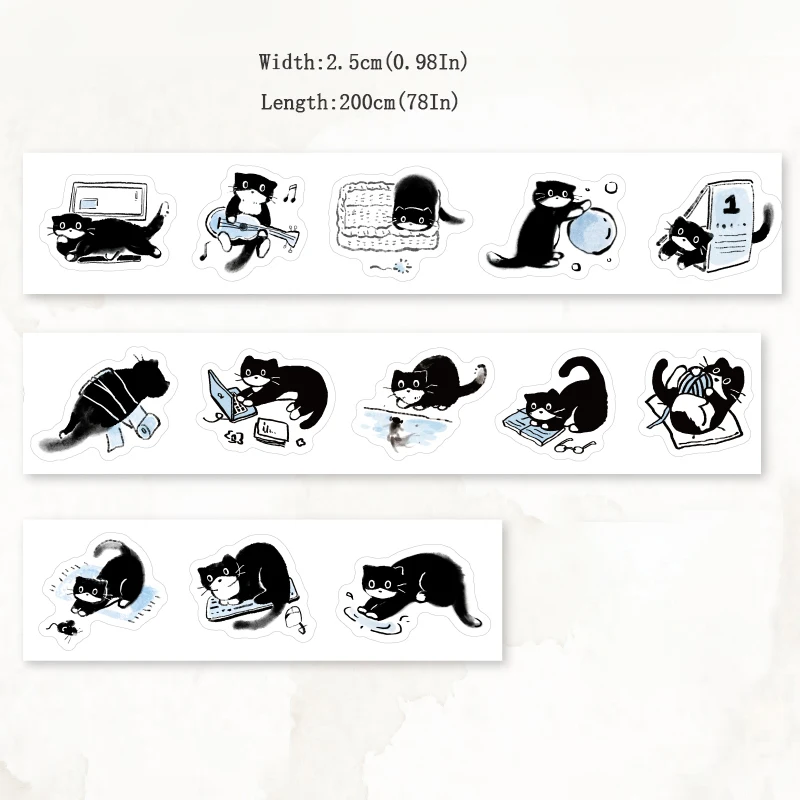 Width:2.5cm(0.98In)
Length:200cm(78In)

1