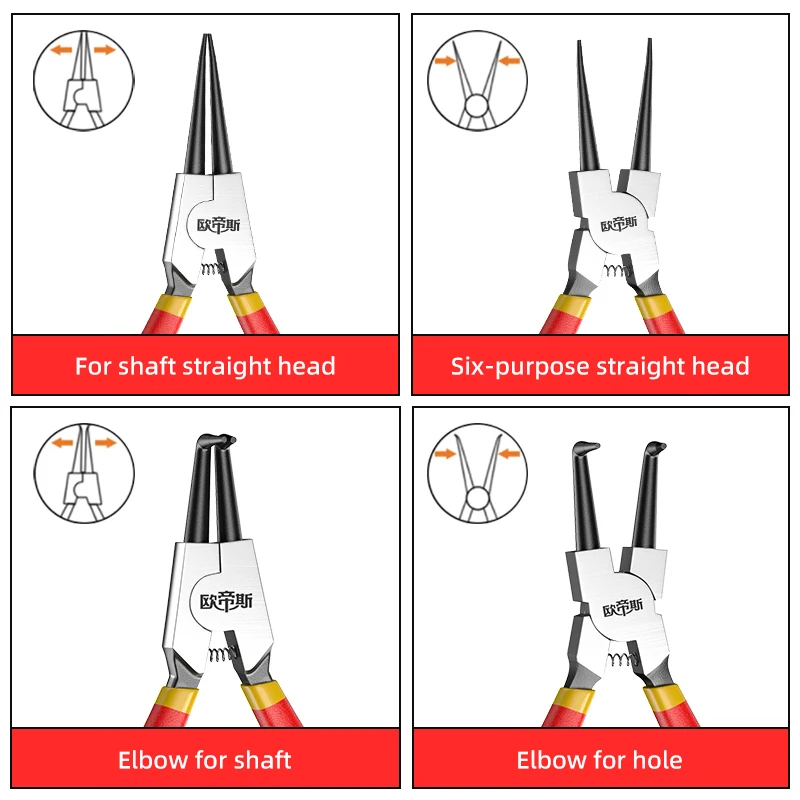 欧帝斯

For shaft straight head

欧帝斯

Six-purpose straight head

欧帝斯

Elbow for shaft

欧帝斯

Elbow for hole