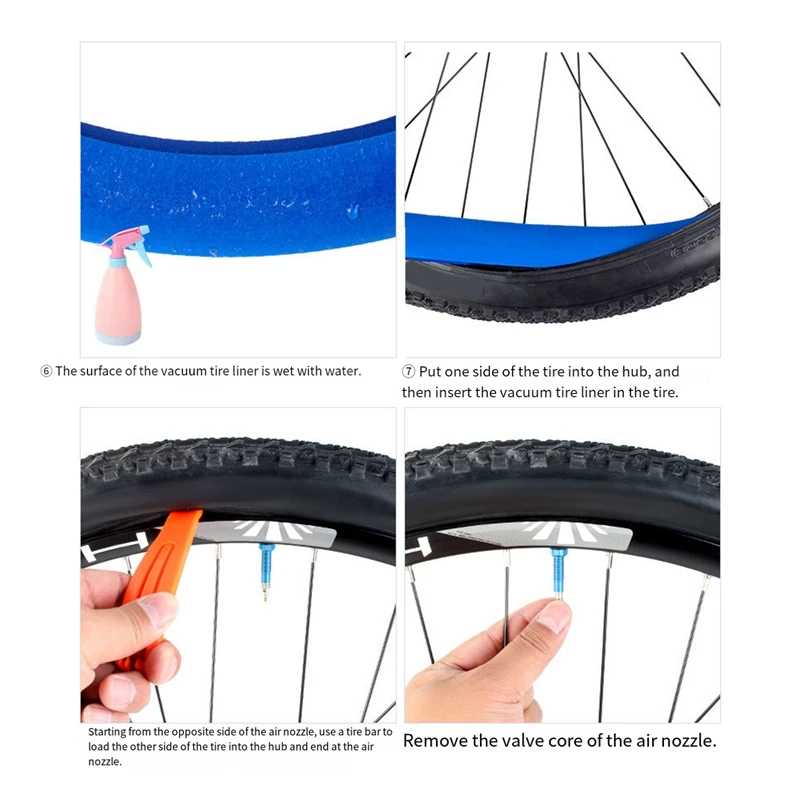 ⑥ The surface of the vacuum tire liner is wet with water.

⑦ Put one side of the tire into the hub, and then insert the vacuum tire liner in the tire.

Starting from the opposite side of the air nozzle, use a tire bar to load the other side of the tire into the hub and end at the air nozzle.

Remove the valve core of the air nozzle.