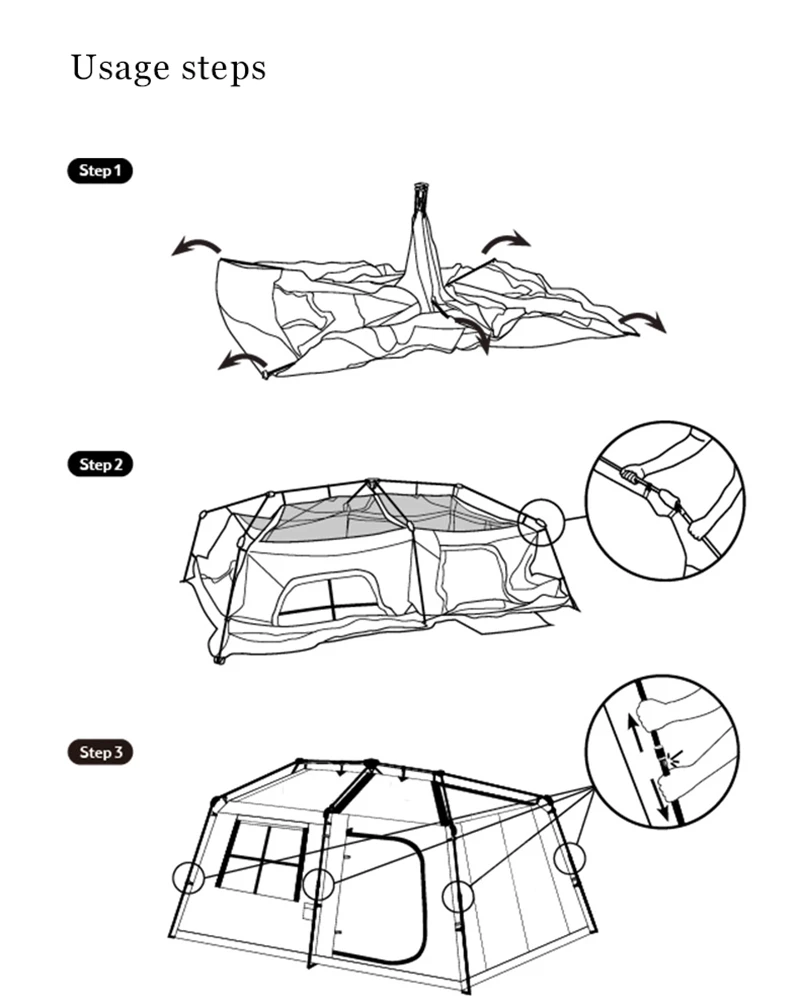 Usage steps

Step 1

Step 2

Step 3