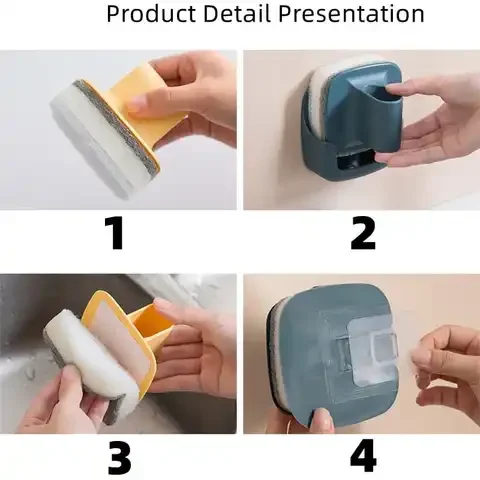 Product Detail Presentation

1

2

3

4