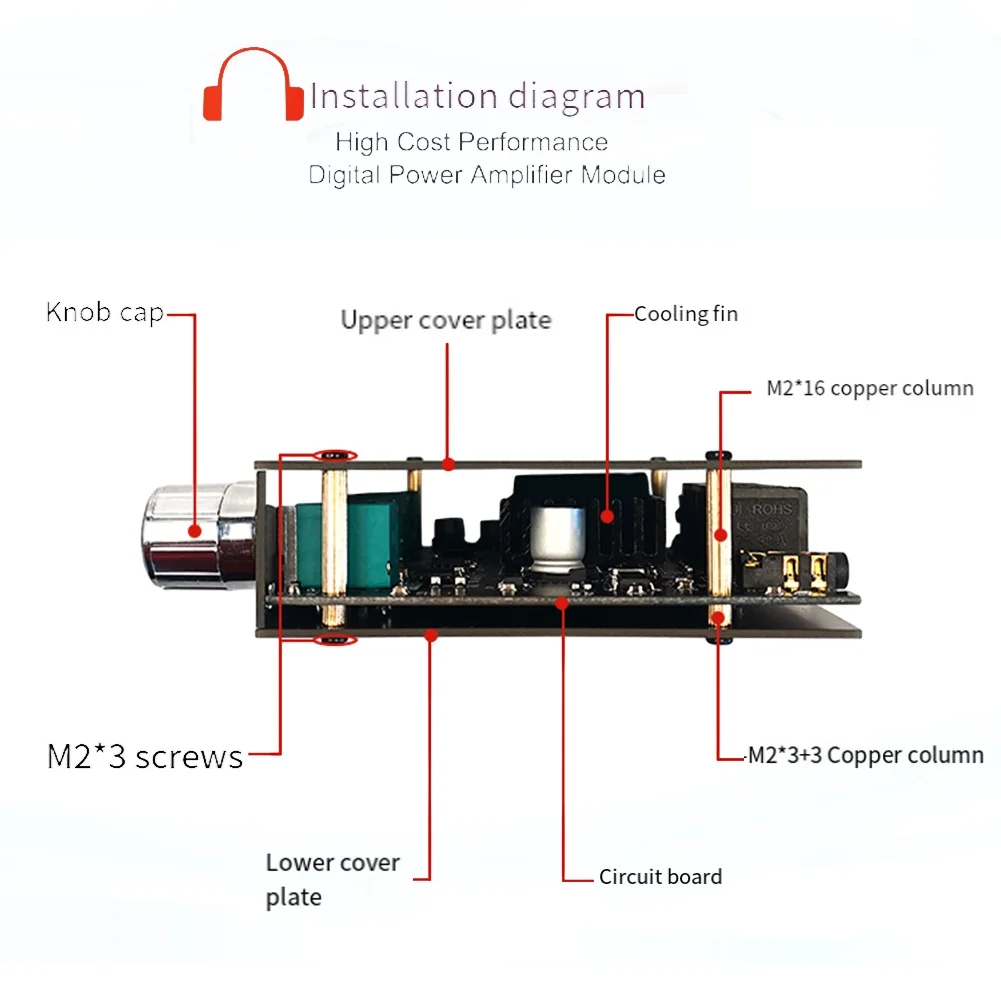 Installation diagram
High Cost Performance
Digital Power Amplifier Module

Knob cap

Upper cover plate

Cooling fin

M2*16 copper column

ROHS

M2*3 screws

M2*3+3 Copper column

Lower cover plate

Circuit board