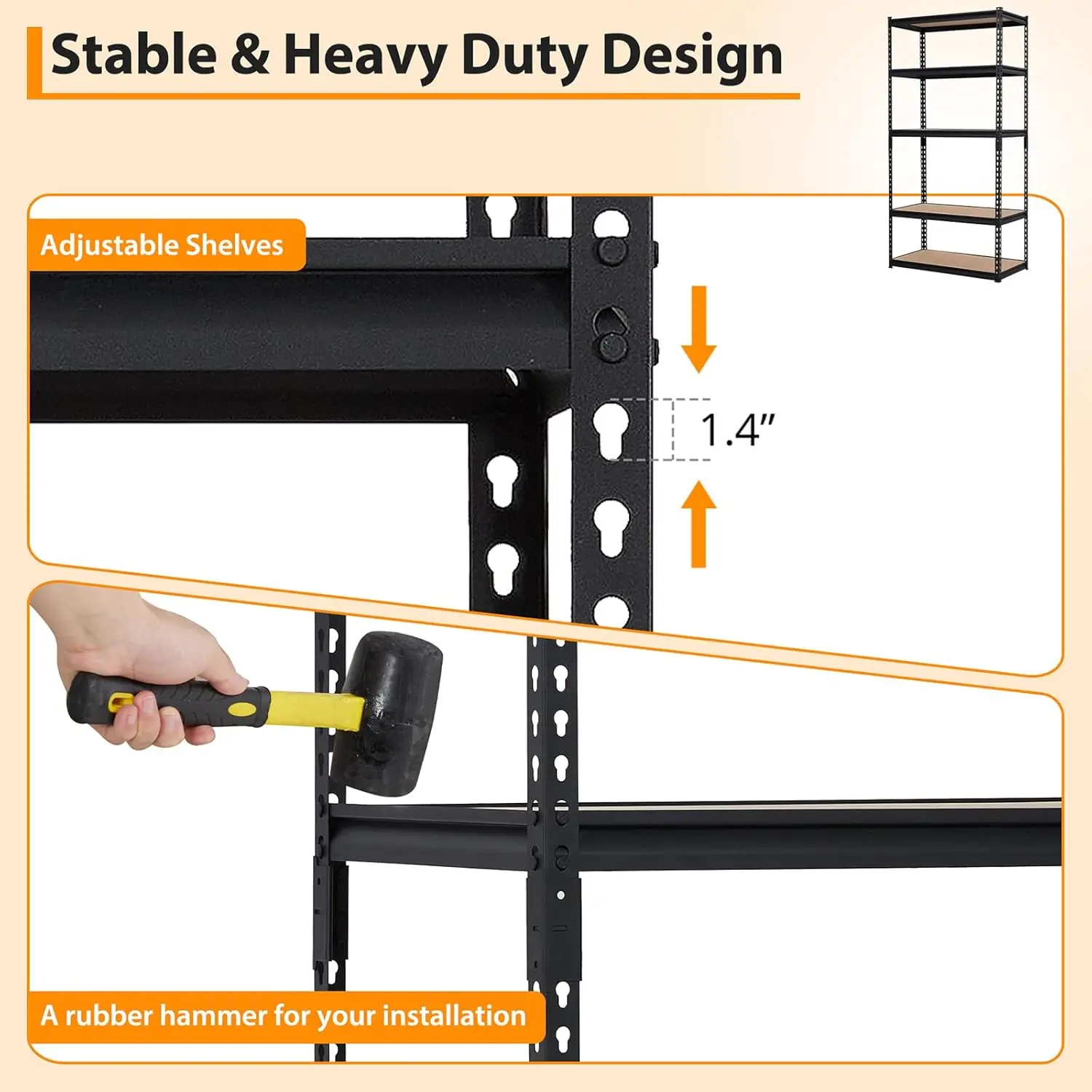 Stable & Heavy Duty Design

Adjustable Shelves

1.4″

A rubber hammer for your installation