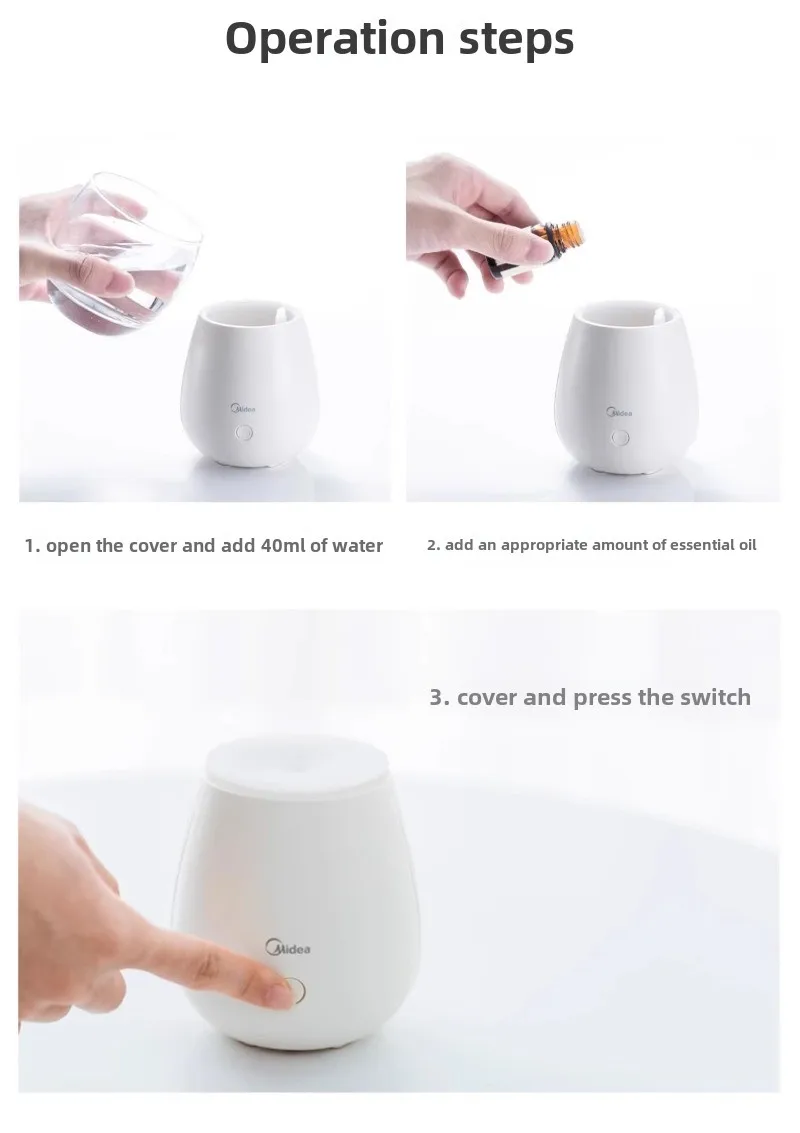 Operation steps

Midea

Midea

1. open the cover and add 40ml of water

2. add an appropriate amount of essential oil

3. cover and press the switch

Midea