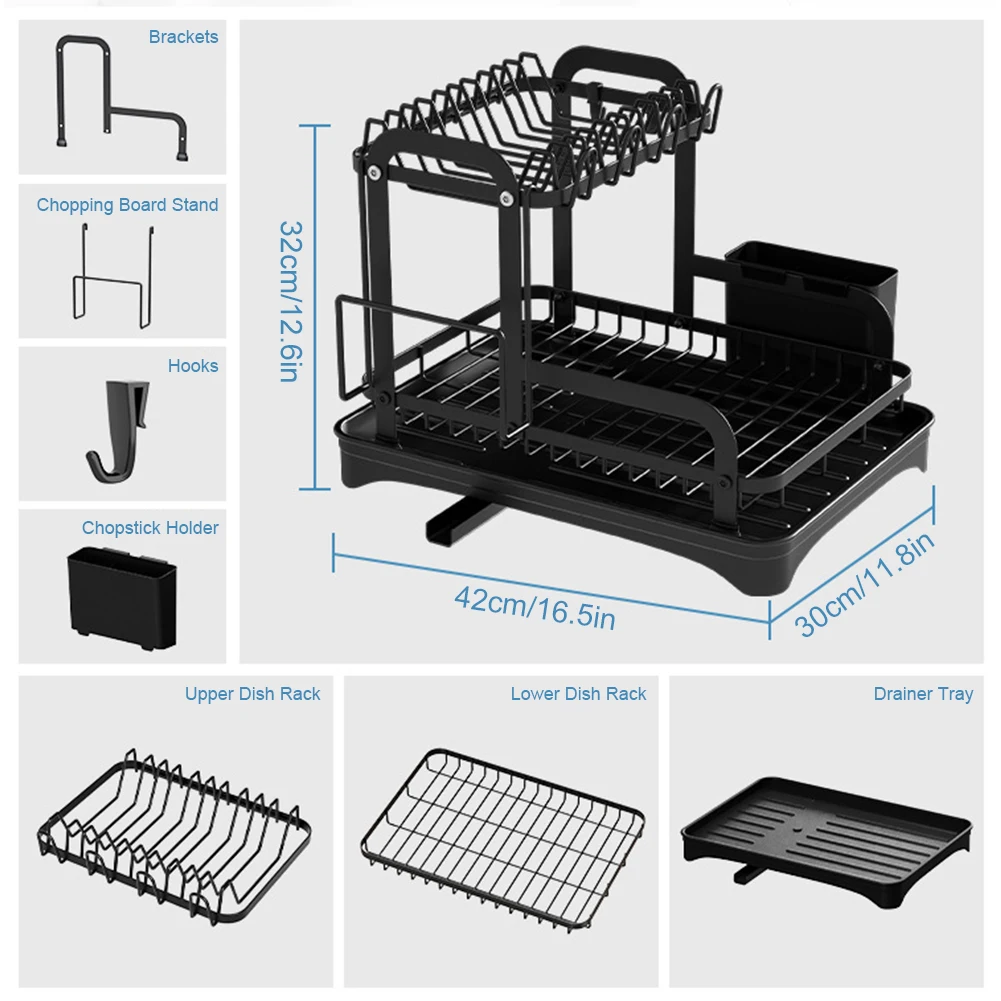 Brackets

Chopping Board Stand

Hooks

Chopstick Holder

32cm/12.6in

42cm/16.5in

30cm/11.8in

Upper Dish Rack

Lower Dish Rack

Drainer Tray