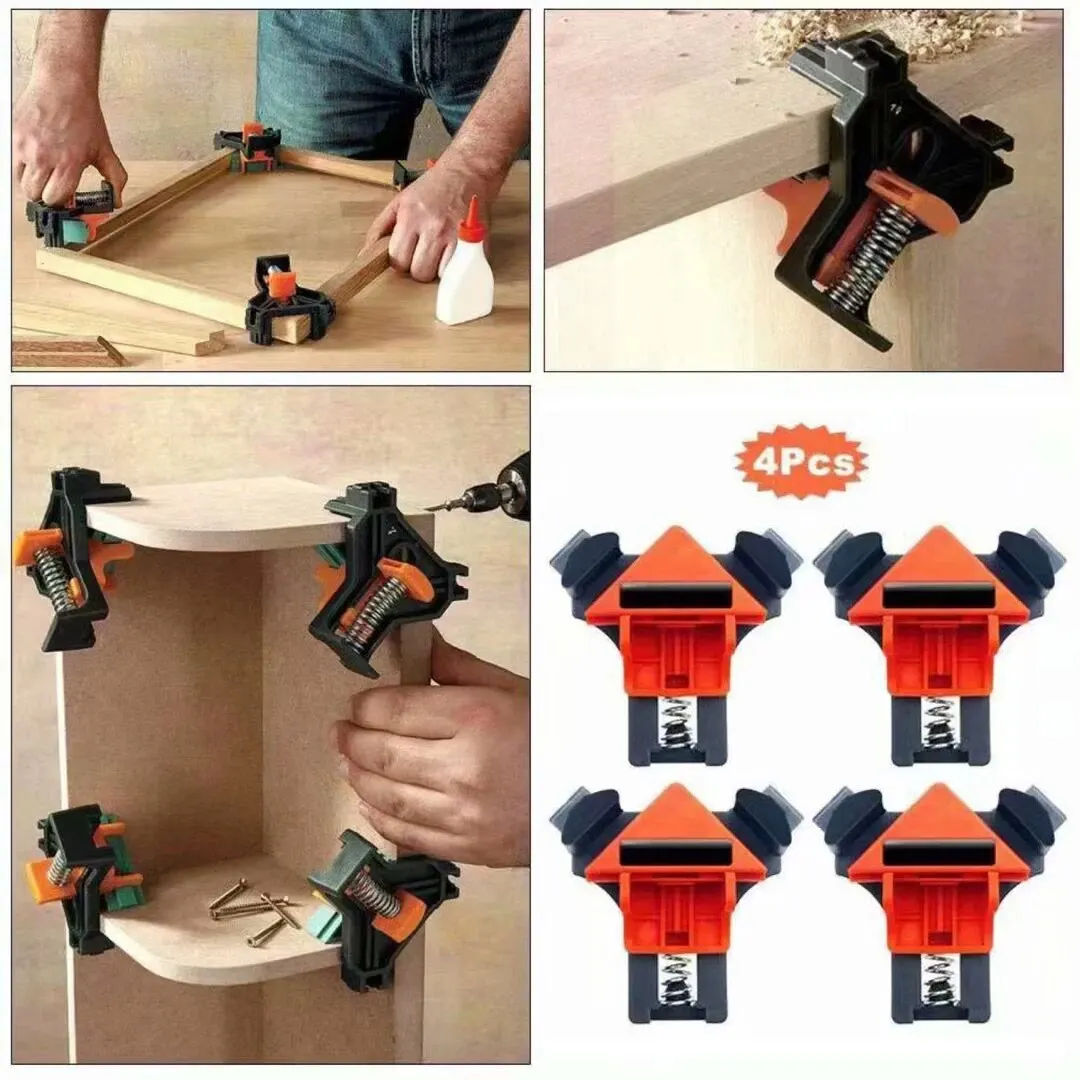 4Pcs