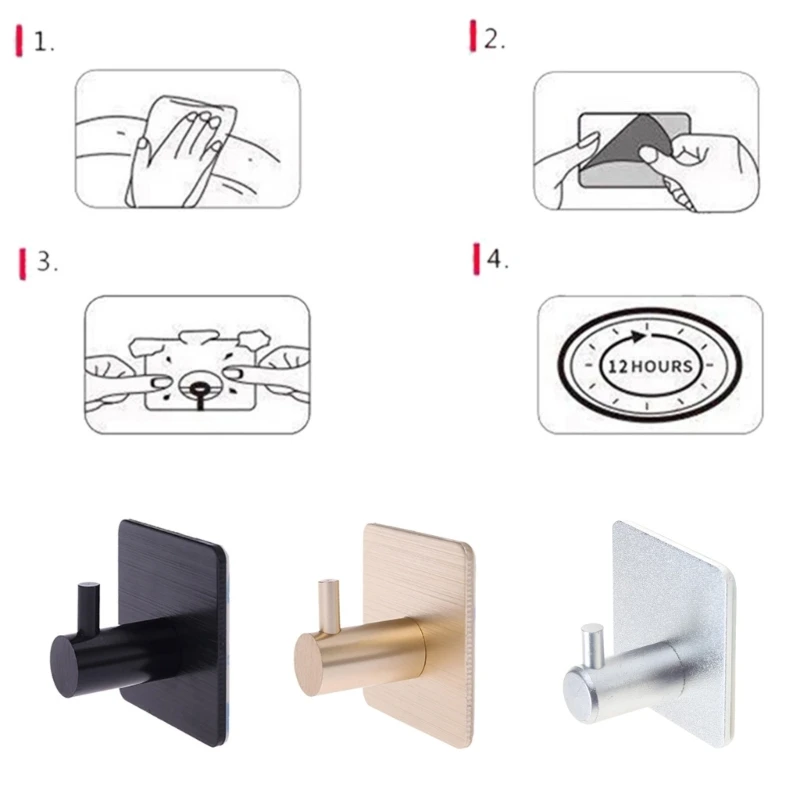 1.

2.

3.

4.

12 HOURS