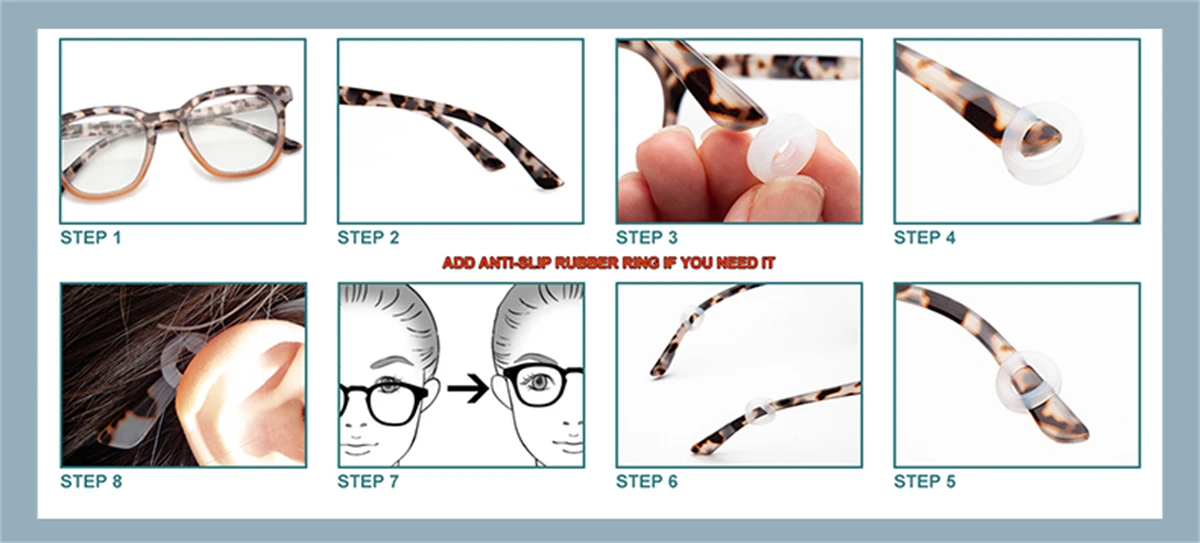 STEP 1

STEP 2

STEP 3

STEP 4

ADD ANTI-SLIP RUBBER RING IF YOU NEED IT

STEP 8

STEP 7

STEP 6

STEP 5