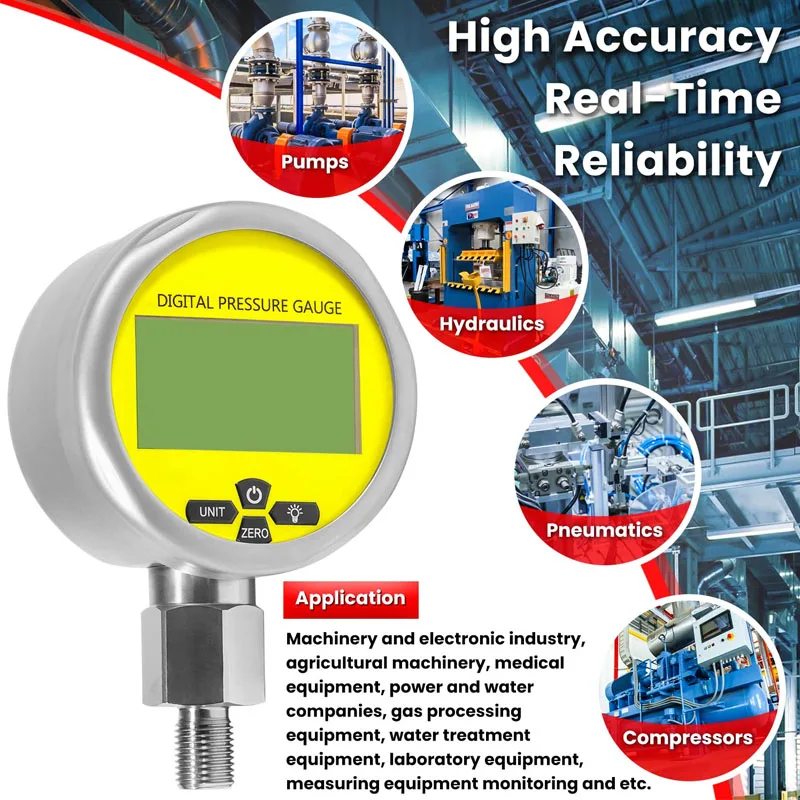 High Accuracy
Real-Time
Reliability

Pumps

Hydraulics

DIGITAL PRESSURE GAUGE

UNIT
ZERO

Pneumatics

Application

Machinery and electronic industry, agricultural machinery, medical equipment, power and water companies, gas processing equipment, water treatment equipment, laboratory equipment, measuring equipment monitoring and etc.

Compressors