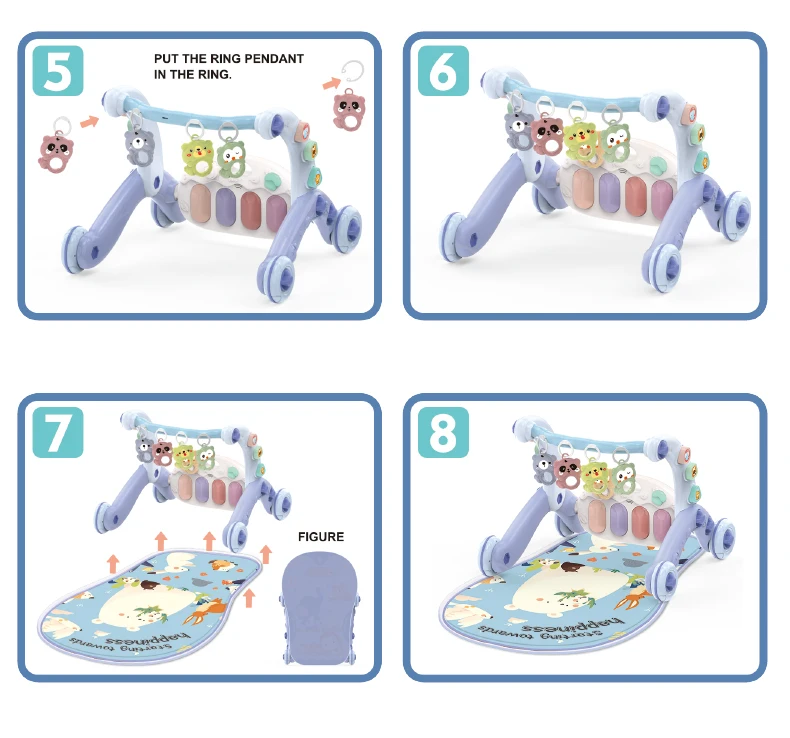 5

PUT THE RING PENDANT IN THE RING.

6

7

FIGURE

Starting towards happiness

8

Starting towards happiness