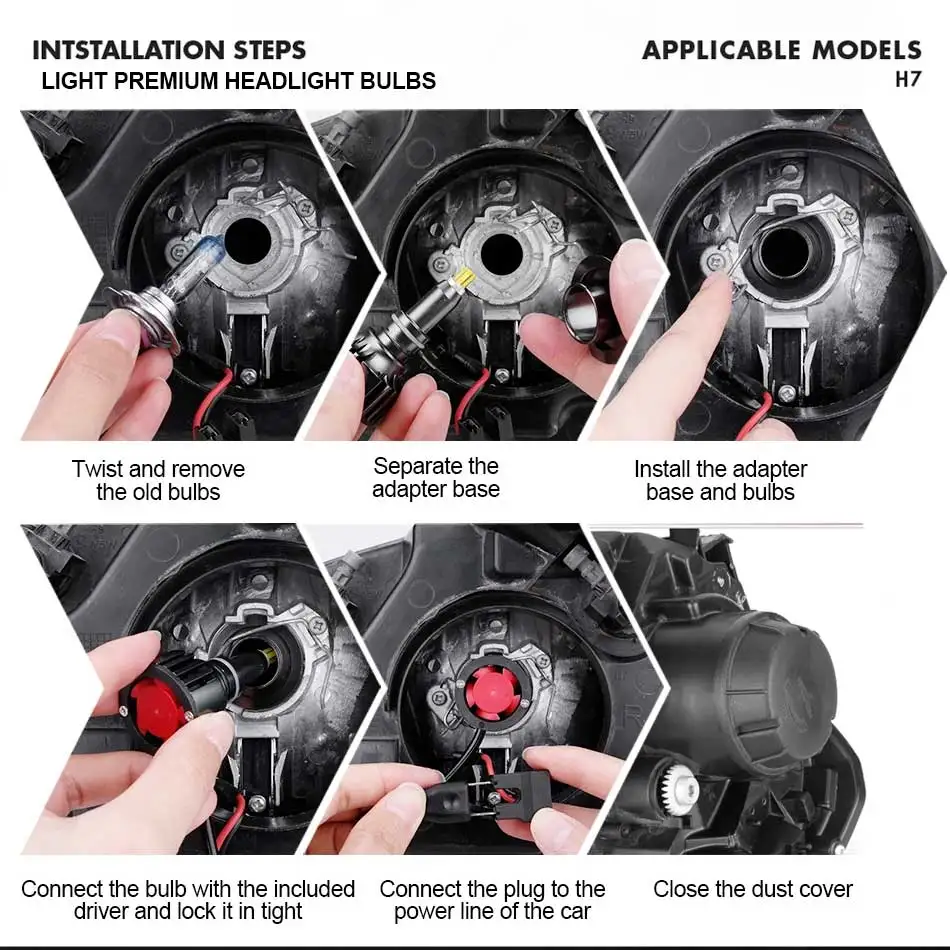 INTSTALLATION STEPS
LIGHT PREMIUM HEADLIGHT BULBS

APPLICABLE MODELS
H7

Twist and remove the old bulbs

Separate the adapter base

Install the adapter base and bulbs

Connect the bulb with the included driver and lock it in tight

Connect the plug to the power line of the car

Close the dust cover