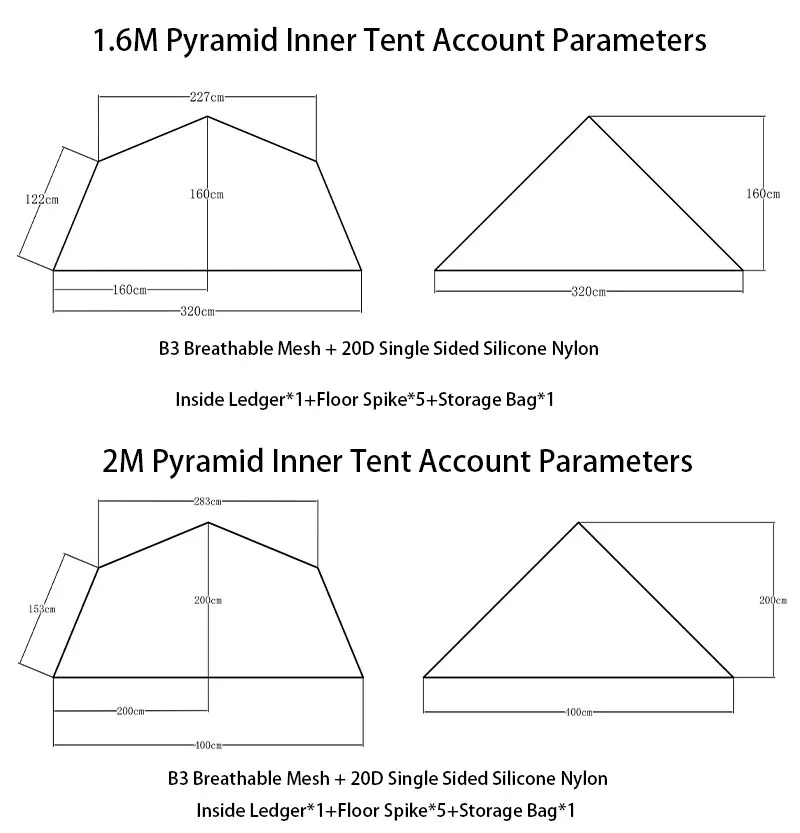 1.6M Pyramid Inner Tent Account Parameters

227cm
122cm
160cm
160cm
320cm

160cm
320cm

B3 Breathable Mesh + 20D Single Sided Silicone Nylon

Inside Ledger*1+Floor Spike*5+Storage Bag*1

2M Pyramid Inner Tent Account Parameters

283cm
153cm
200cm
200cm
400cm

200cm
400cm

B3 Breathable Mesh + 20D Single Sided Silicone Nylon

Inside Ledger*1+Floor Spike*5+Storage Bag*1