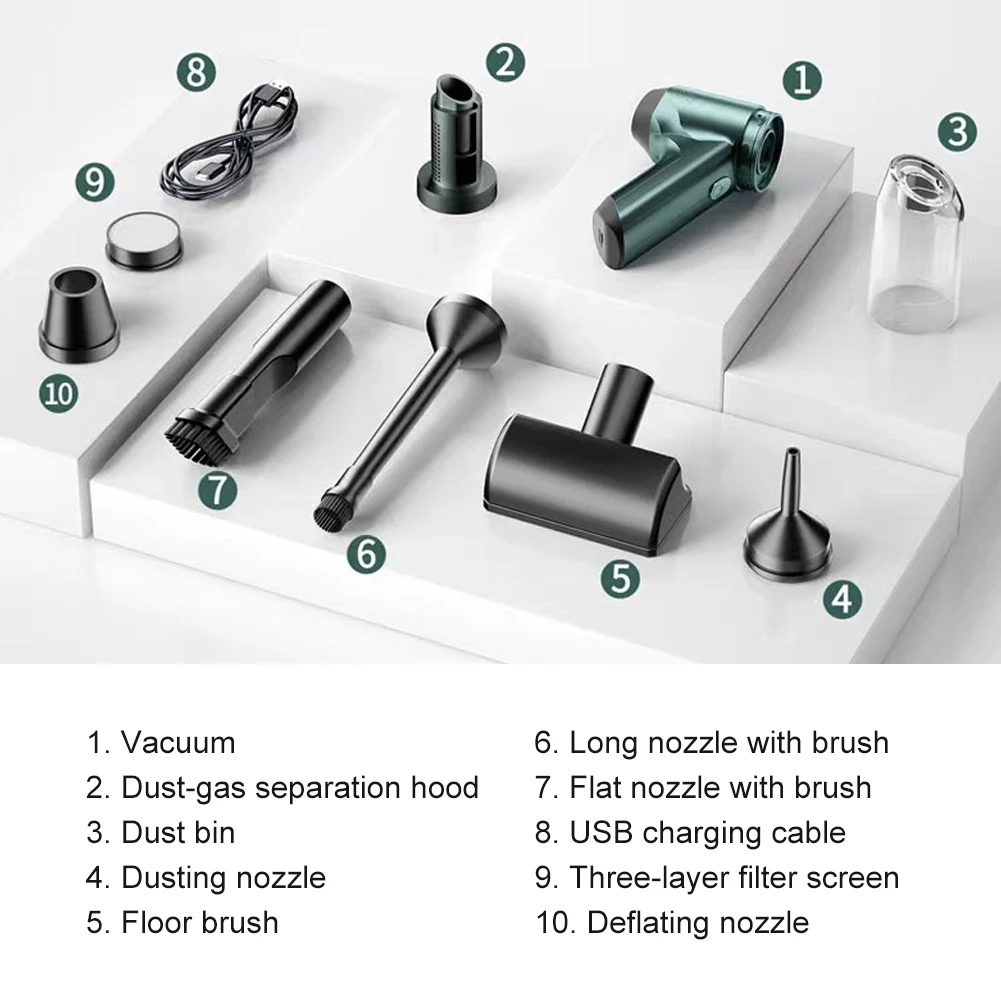 8
2
1
3
9
10
7
6
5
4

1. Vacuum
2. Dust-gas separation hood
3. Dust bin
4. Dusting nozzle
5. Floor brush

6. Long nozzle with brush
7. Flat nozzle with brush
8. USB charging cable
9. Three-layer filter screen
10. Deflating nozzle