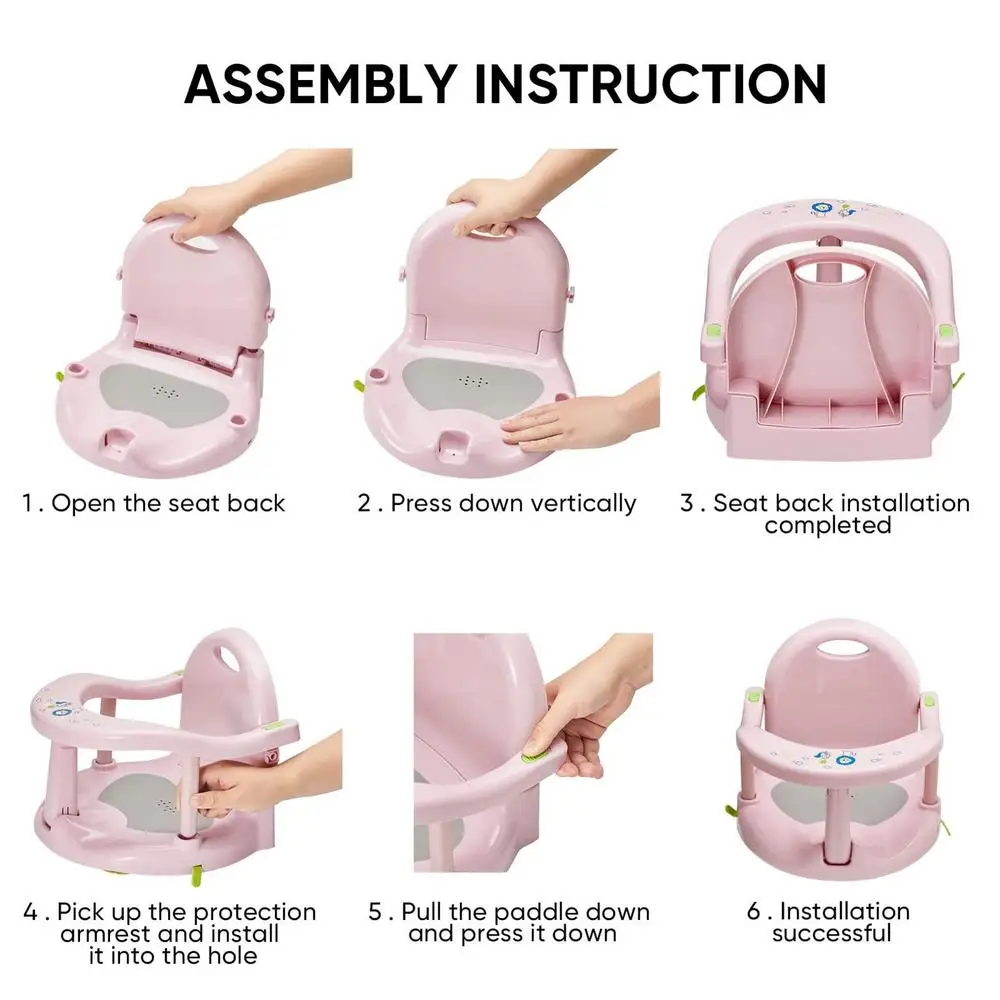 ASSEMBLY INSTRUCTION

1 . Open the seat back

2 . Press down vertically

3 . Seat back installation completed

4 . Pick up the protection armrest and install it into the hole

5 . Pull the paddle down and press it down

6 . Installation successful