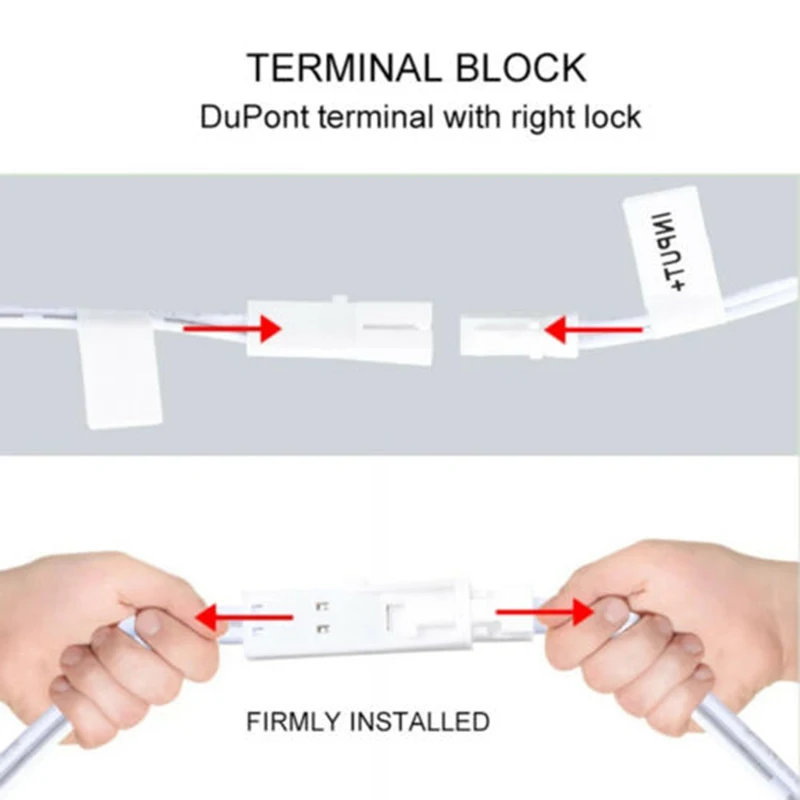 TERMINAL BLOCK
DuPont terminal with right lock

INPUT+

FIRMLY INSTALLED