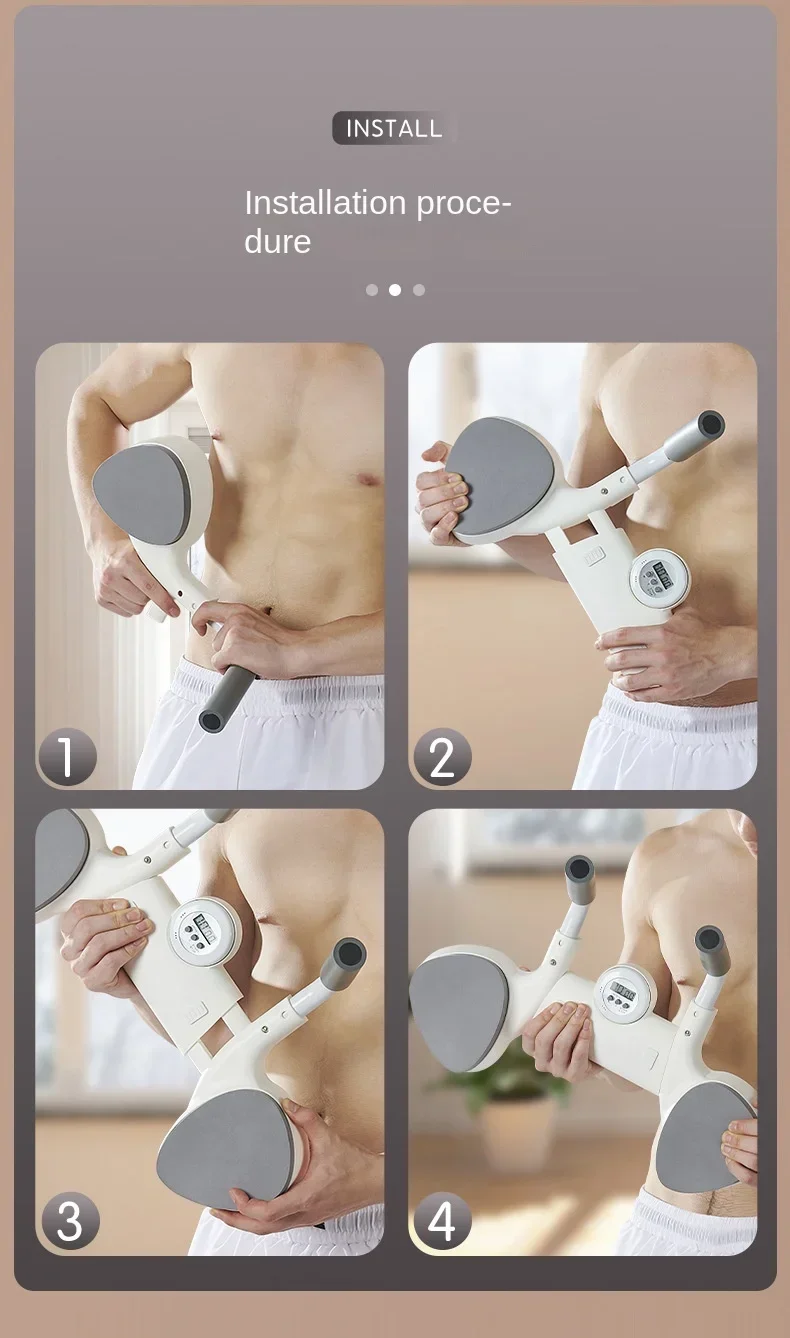 INSTALL

Installation procedure

1

2

3

4