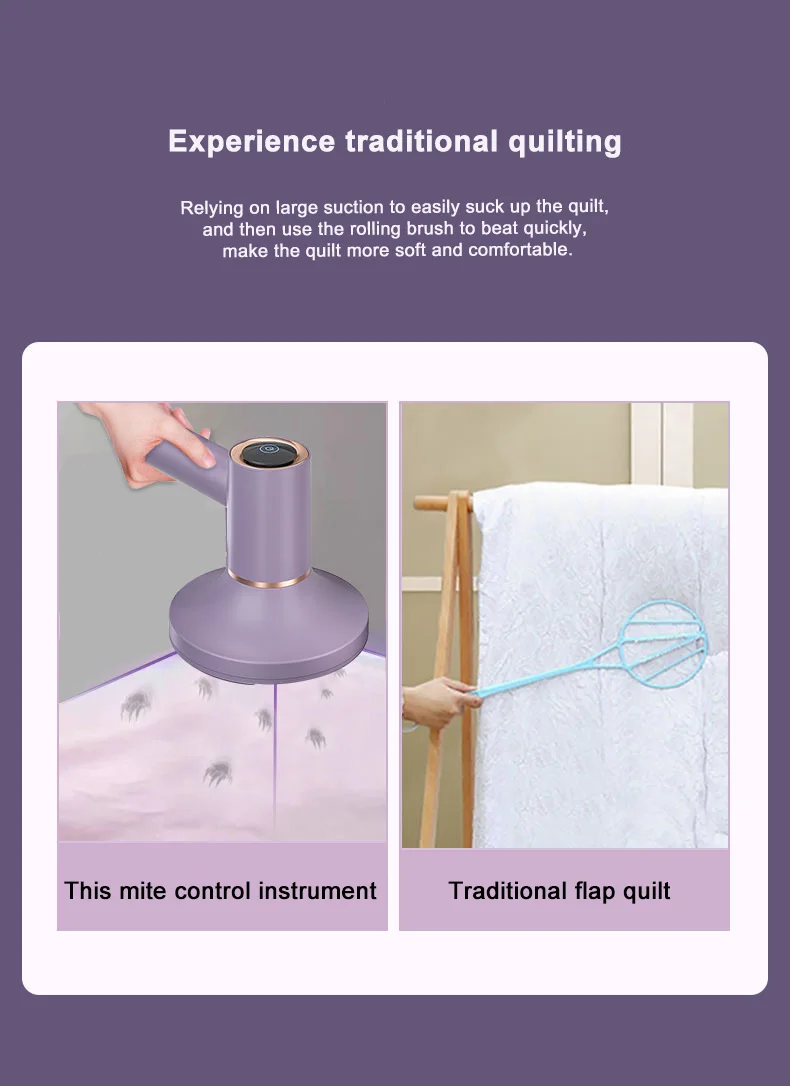 Experience traditional quilting

Relying on large suction to easily suck up the quilt, and then use the rolling brush to beat quickly, make the quilt more soft and comfortable.

This mite control instrument

Traditional flap quilt