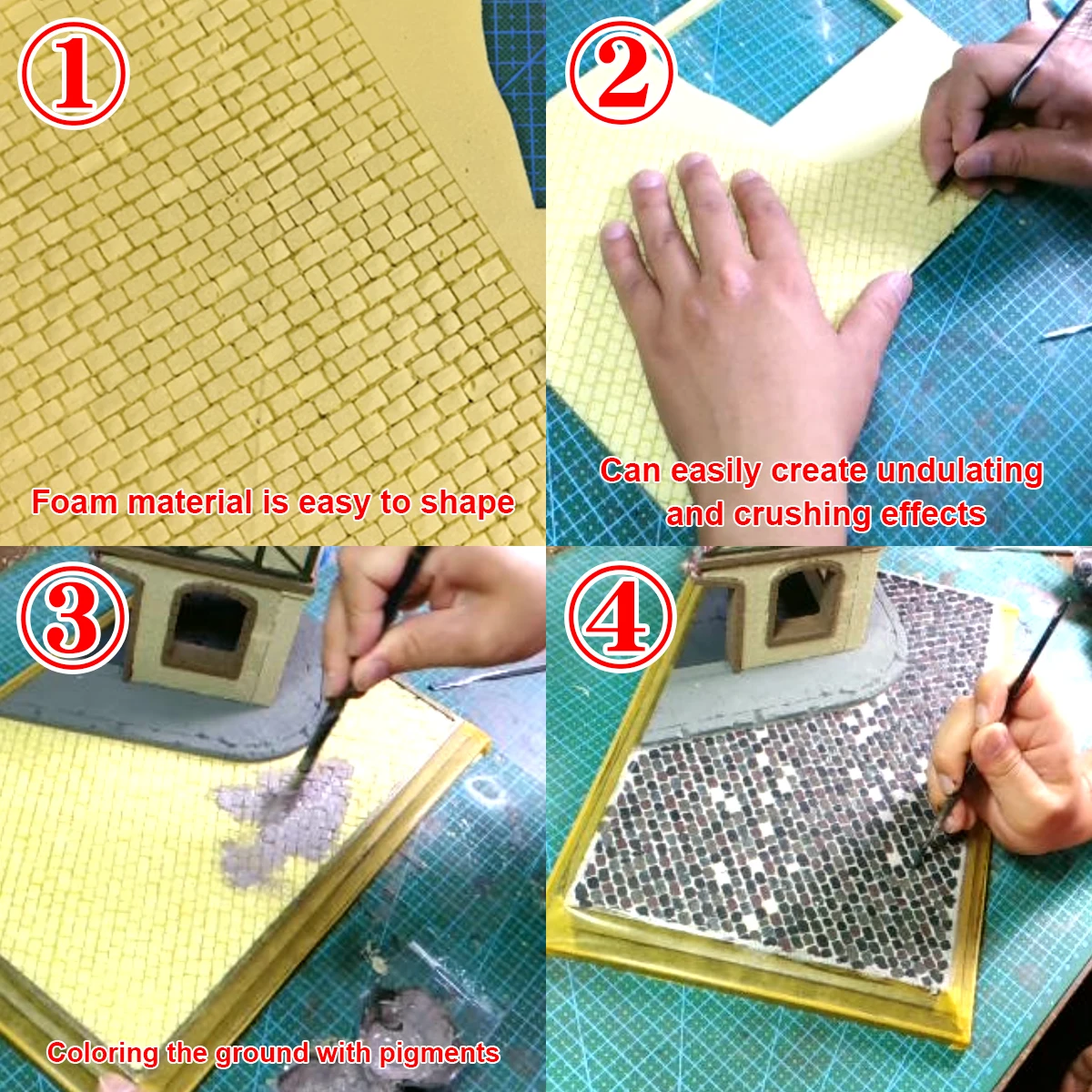 ①

Foam material is easy to shape

②

Can easily create undulating and crushing effects

③

Coloring the ground with pigments

④