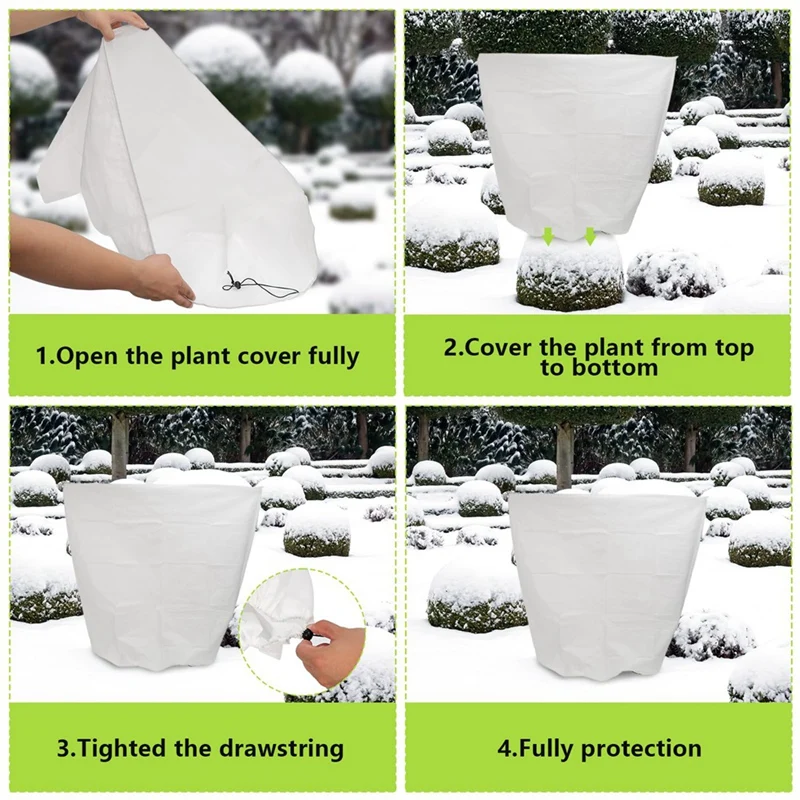 1.Open the plant cover fully

2.Cover the plant from top to bottom

3.Tighted the drawstring

4.Fully protection