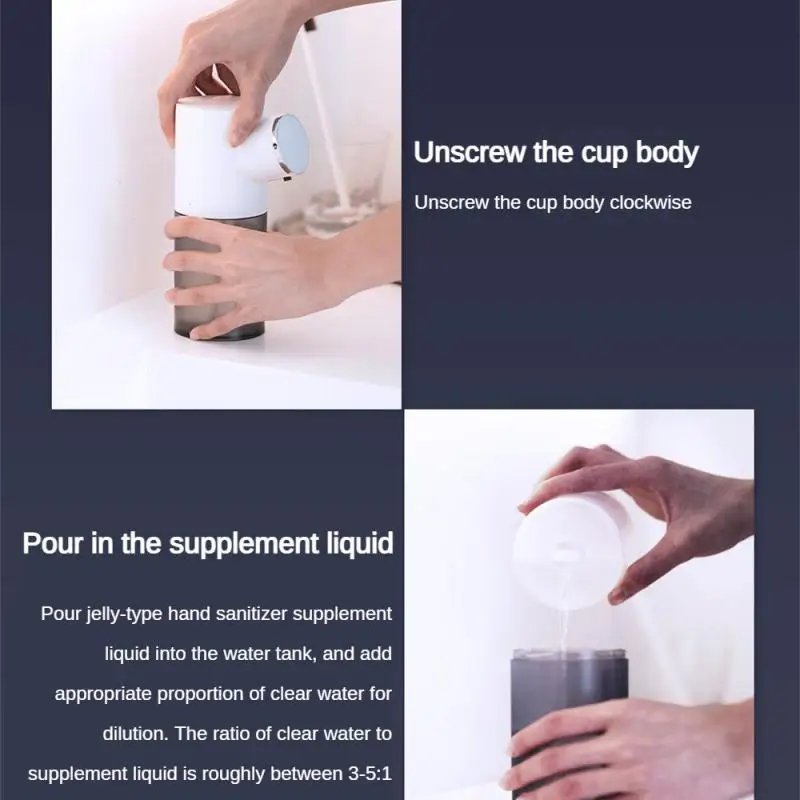 Unscrew the cup body

Unscrew the cup body clockwise

Pour in the supplement liquid

Pour jelly-type hand sanitizer supplement liquid into the water tank, and add appropriate proportion of clear water for dilution. The ratio of clear water to supplement liquid is roughly between 3-5:1