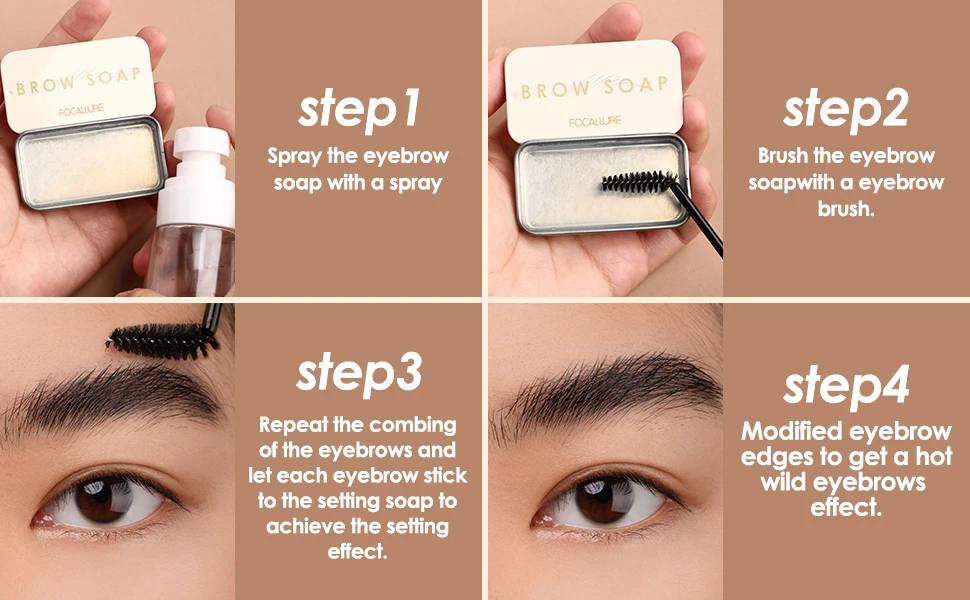 BROW SOAP

FOCALLURE

step1

Spray the eyebrow soap with a spray

BROW SOAP

FOCALLURE

step2

Brush the eyebrow soapwith a eyebrow brush.

step3

Repeat the combing of the eyebrows and let each eyebrow stick to the setting soap to achieve the setting effect.

step4

Modified eyebrow edges to get a hot wild eyebrows effect.