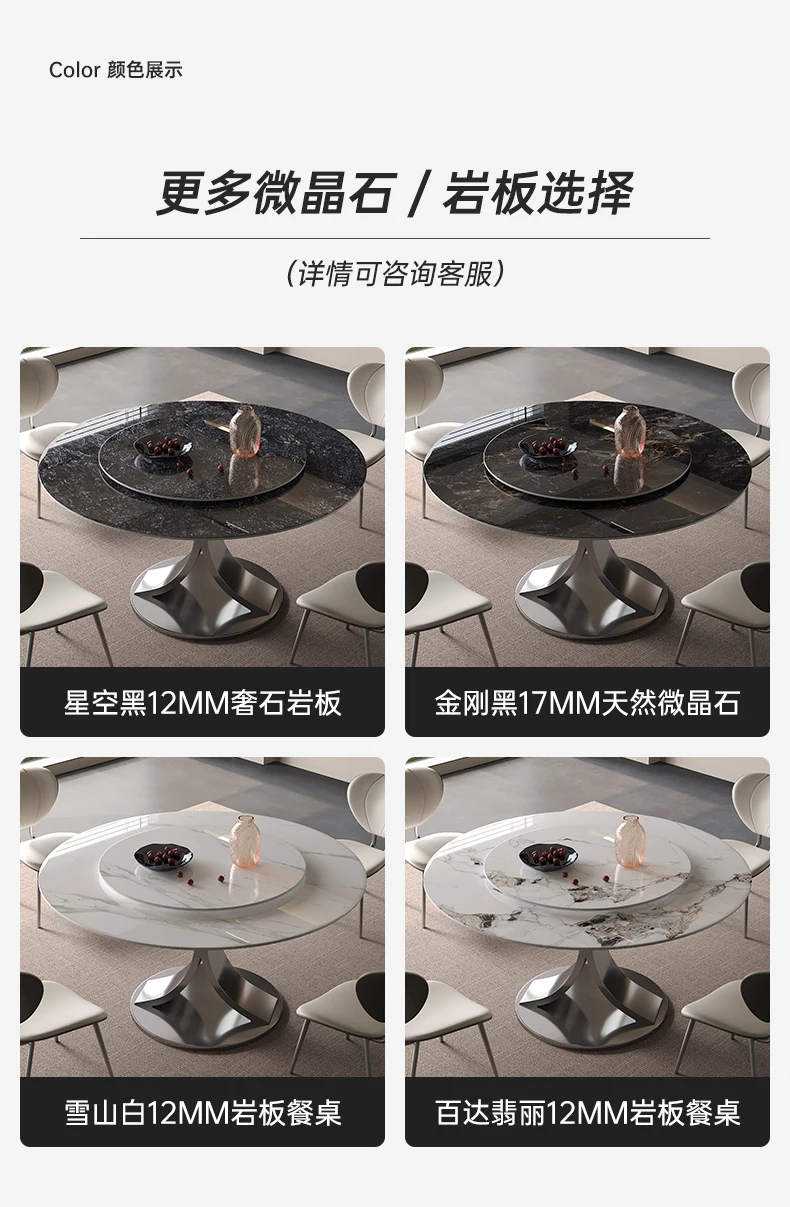 Color 颜色展示

更多微晶石 / 岩板选择

（详情可咨询客服）

星空黑12MM奢石岩板

金刚黑17MM天然微晶石

雪山白12MM岩板餐桌

百达翡丽12MM岩板餐桌