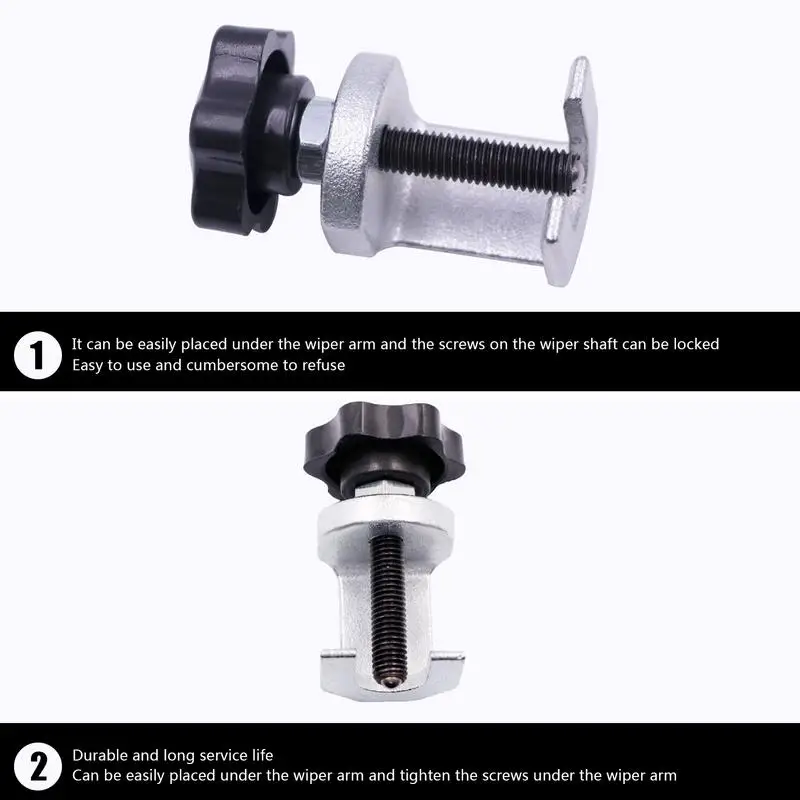 1 It can be easily placed under the wiper arm and the screws on the wiper shaft can be locked
Easy to use and cumbersome to refuse

2 Durable and long service life
Can be easily placed under the wiper arm and tighten the screws under the wiper arm