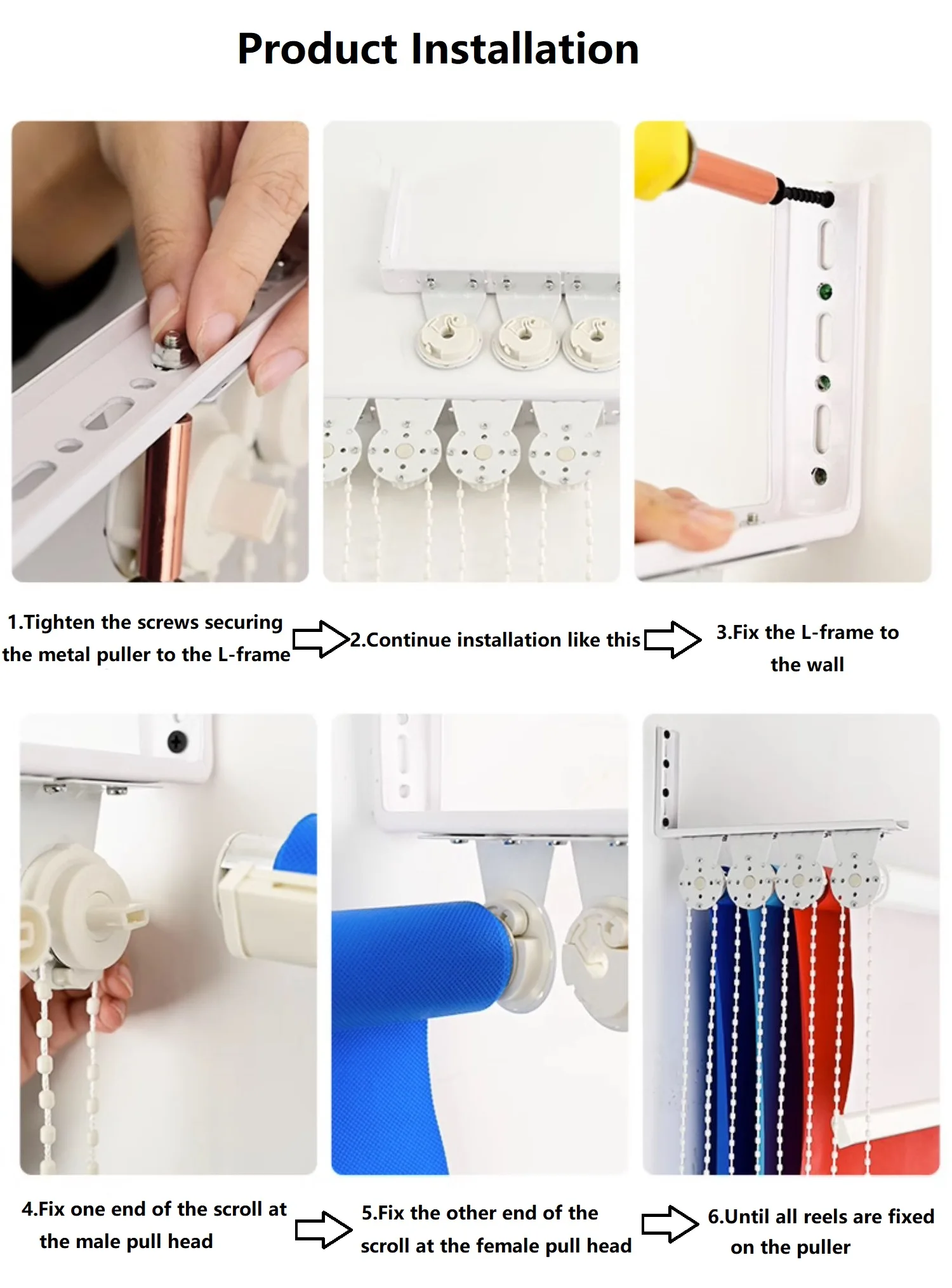 Product Installation

1.Tighten the screws securing the metal puller to the L-frame

2.Continue installation like this

3.Fix the L-frame to the wall

4.Fix one end of the scroll at the male pull head

5.Fix the other end of the scroll at the female pull head

6.Until all reels are fixed on the puller