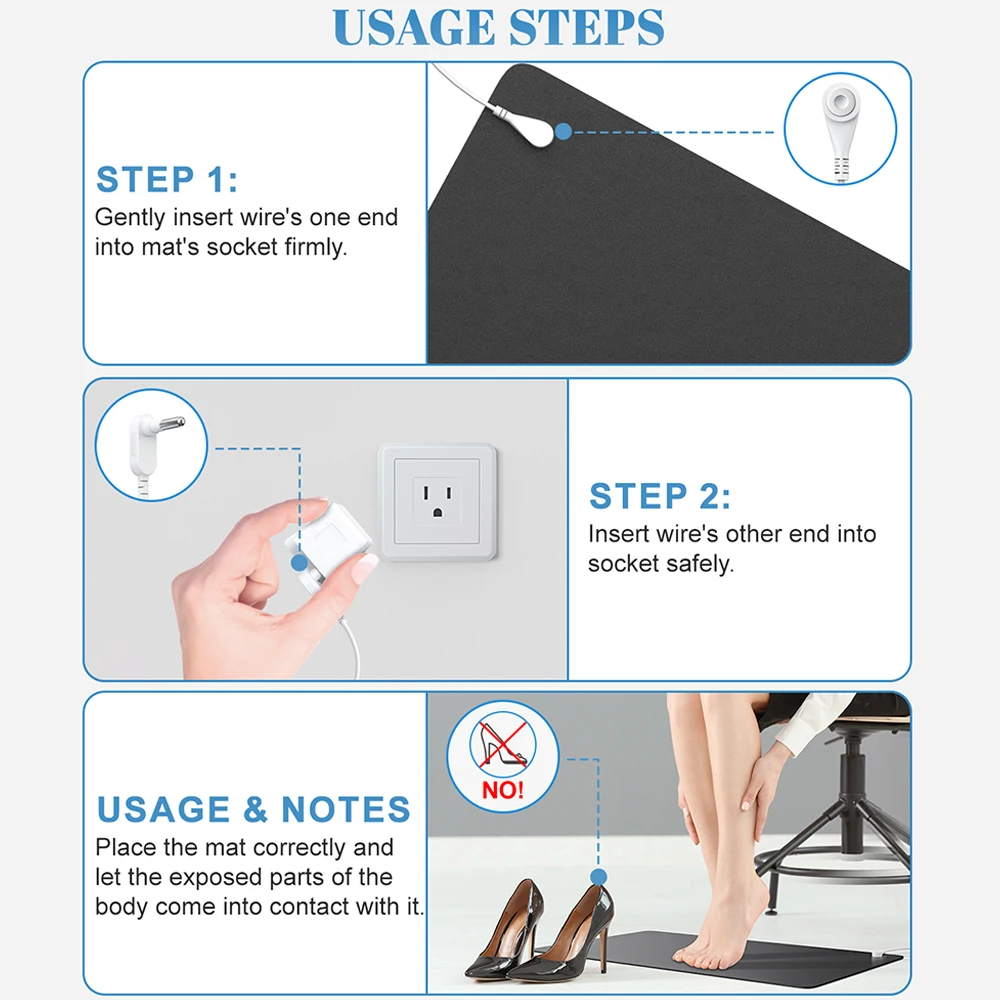 USAGE STEPS

STEP 1:
Gently insert wire's one end into mat's socket firmly.

STEP 2:
Insert wire's other end into socket safely.

NO!

USAGE & NOTES
Place the mat correctly and let the exposed parts of the body come into contact with it.