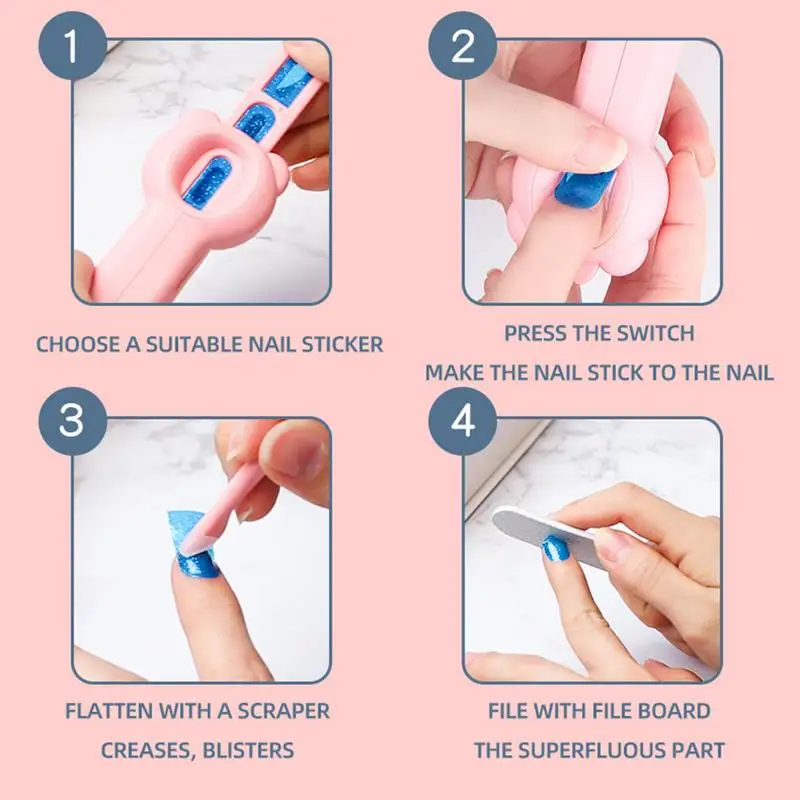 1

CHOOSE A SUITABLE NAIL STICKER

2

PRESS THE SWITCH

MAKE THE NAIL STICK TO THE NAIL

3

FLATTEN WITH A SCRAPER

CREASES, BLISTERS

4

FILE WITH FILE BOARD

THE SUPERFLUOUS PART