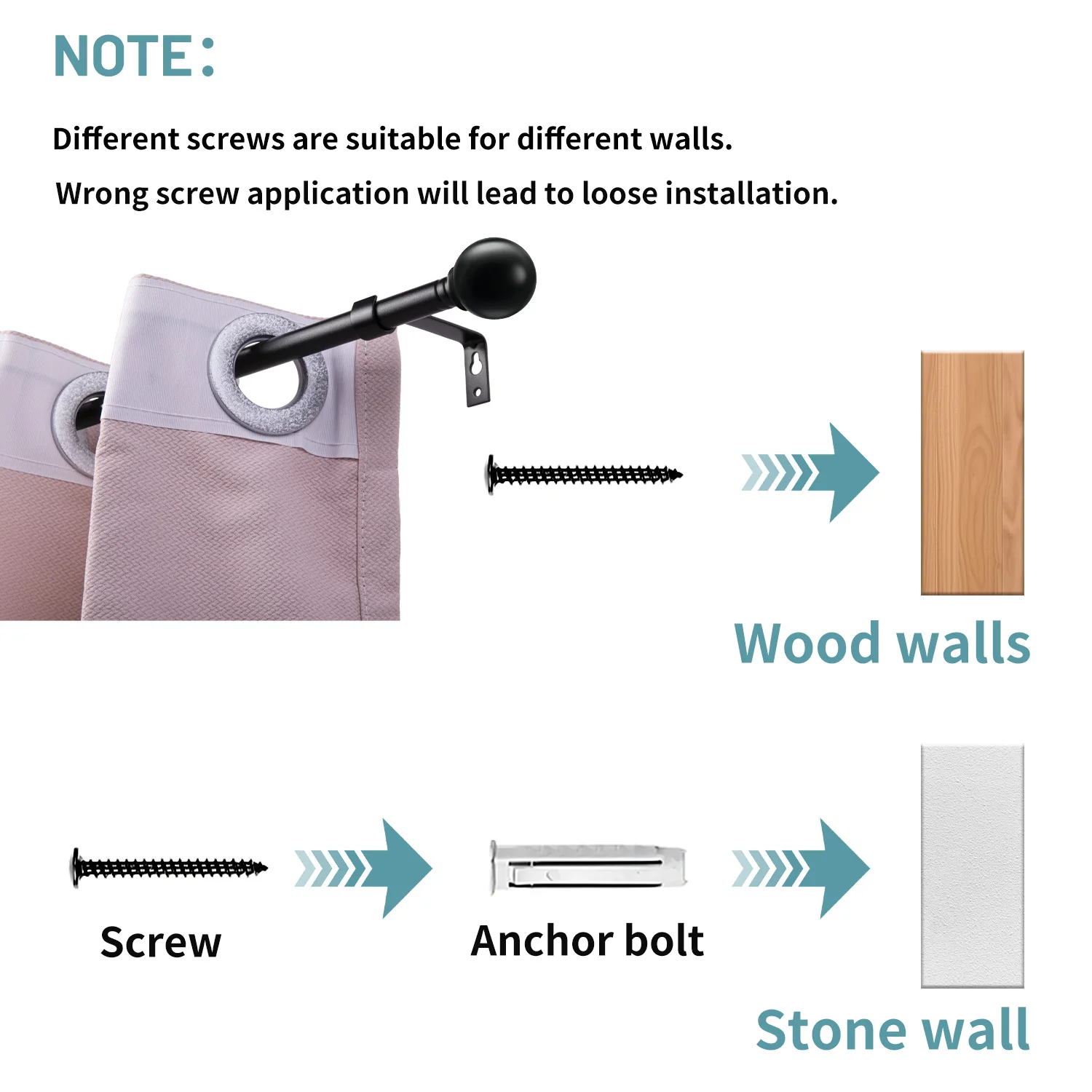 NOTE:

Different screws are suitable for different walls.

Wrong screw application will lead to loose installation.

Wood walls

Screw

Anchor bolt

Stone wall