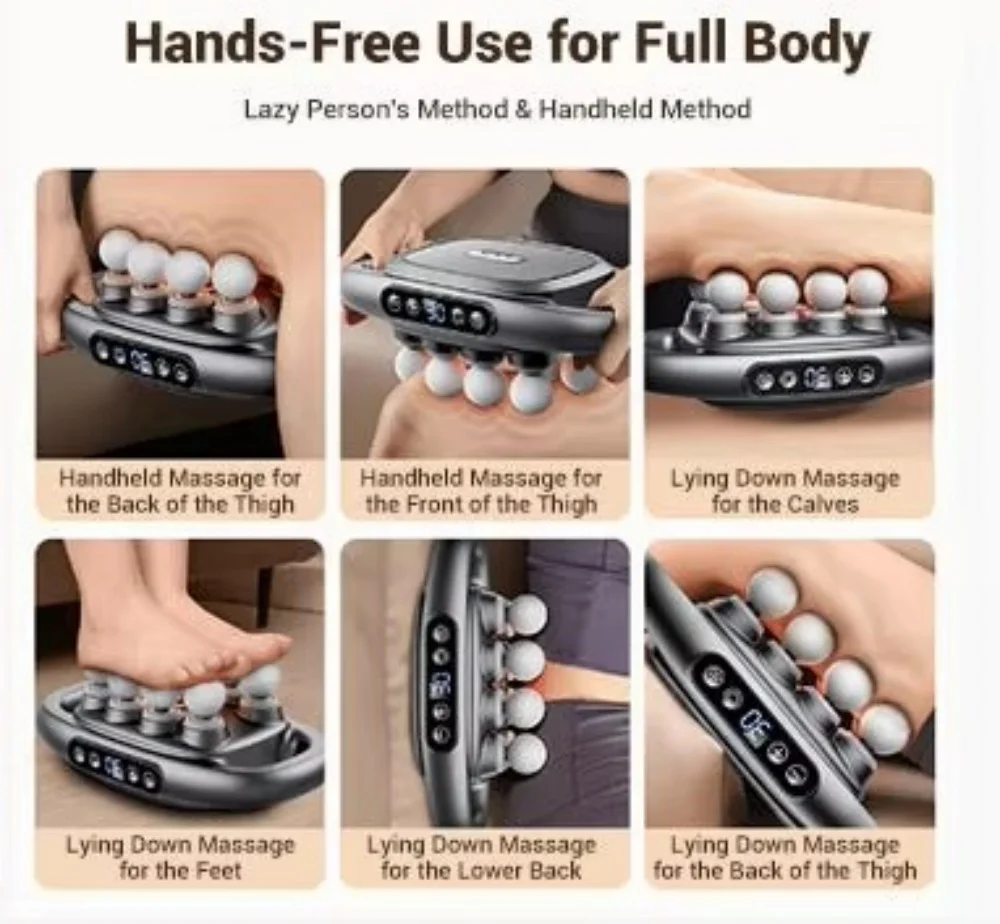 Hands-Free Use for Full Body

Lazy Person's Method & Handheld Method

Handheld Massage for the Back of the Thigh

Handheld Massage for the Front of the Thigh

Lying Down Massage for the Calves

Lying Down Massage for the Feet

Lying Down Massage for the Lower Back

Lying Down Massage for the Back of the Thigh