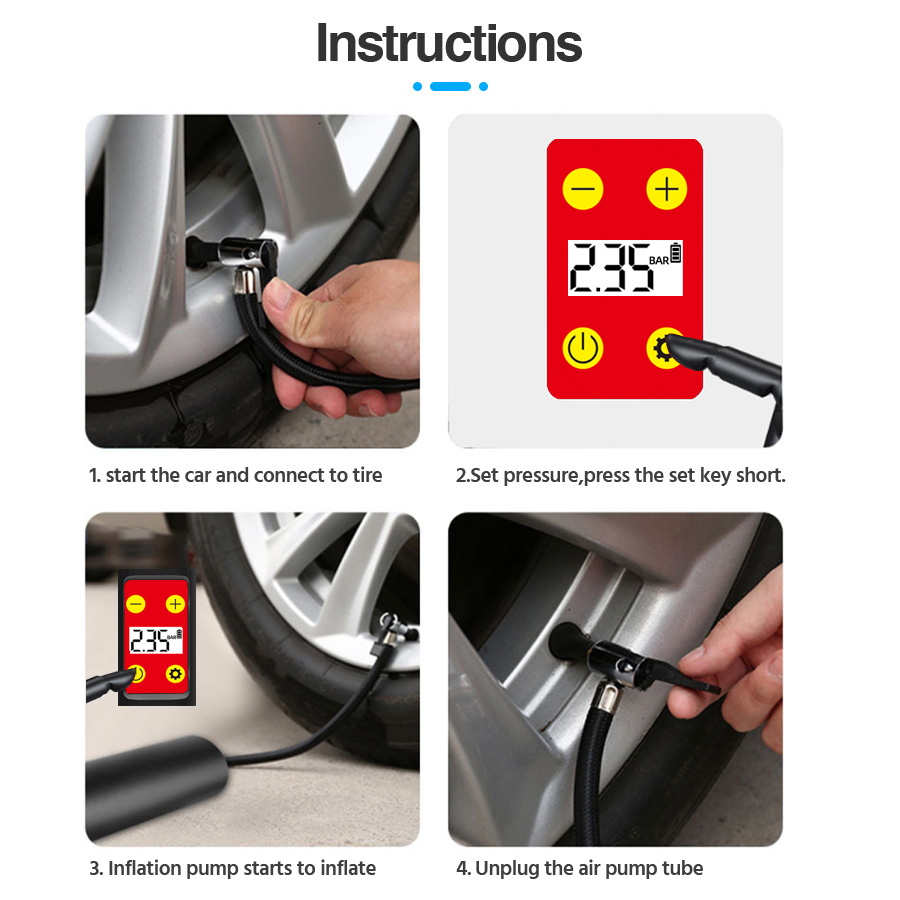 Instructions

2.35 BAR

1. start the car and connect to tire

2.Set pressure,press the set key short.

2.35 BAR

3. Inflation pump starts to inflate

4. Unplug the air pump tube