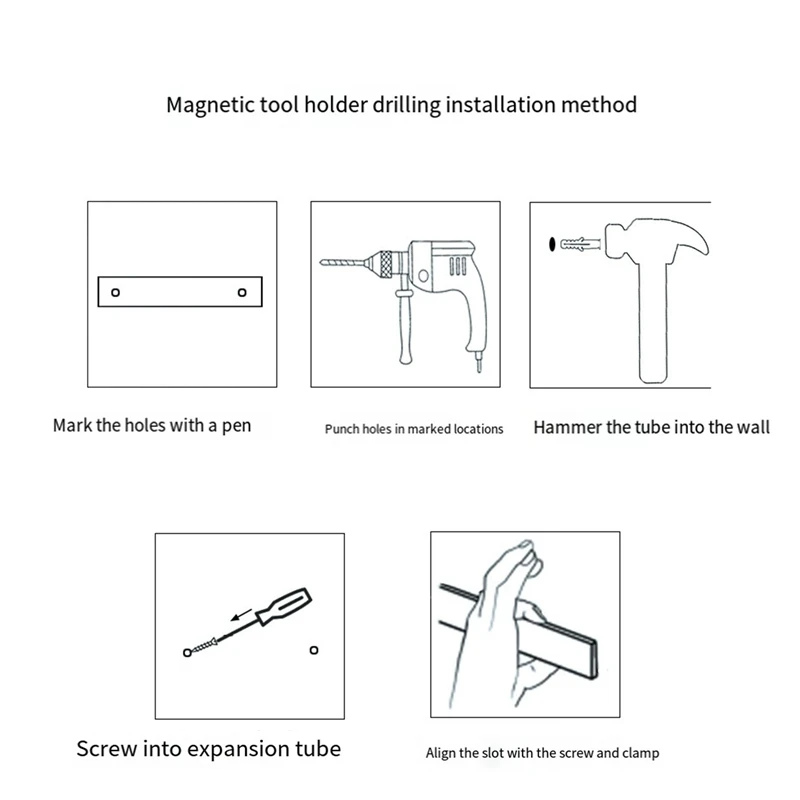 Magnetic tool holder drilling installation method

Mark the holes with a pen

Punch holes in marked locations

Hammer the tube into the wall

Screw into expansion tube

Align the slot with the screw and clamp