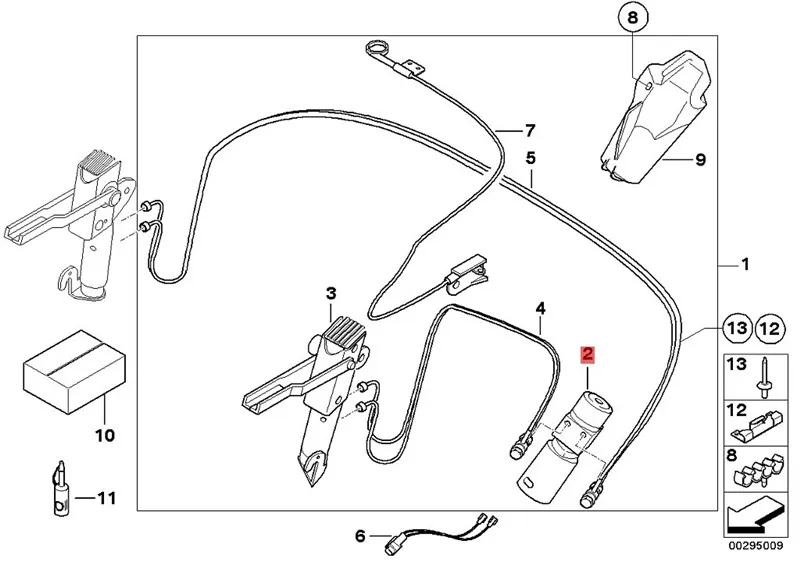 8
7
5
9
1
3
4
13
12
2
13
12
8
10
11
6
00295009