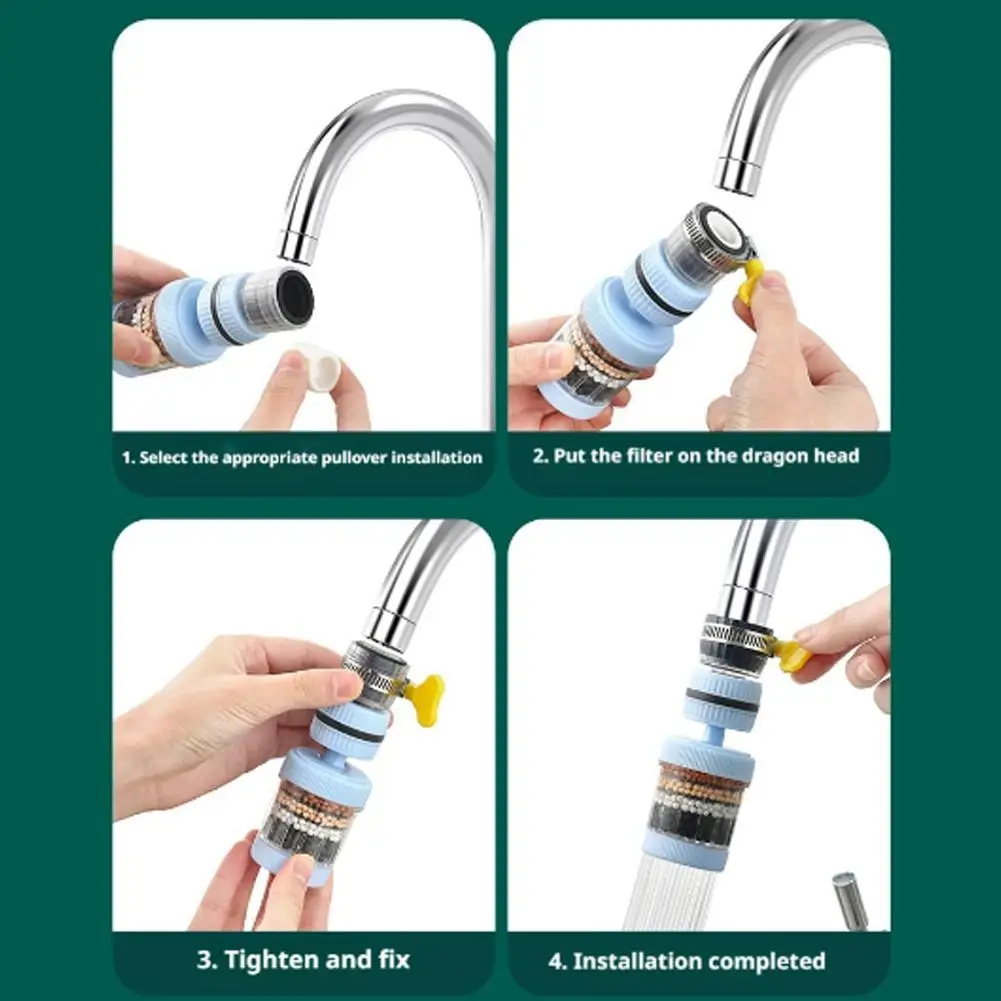 1. Select the appropriate pullover installation

2. Put the filter on the dragon head

3. Tighten and fix

4. Installation completed