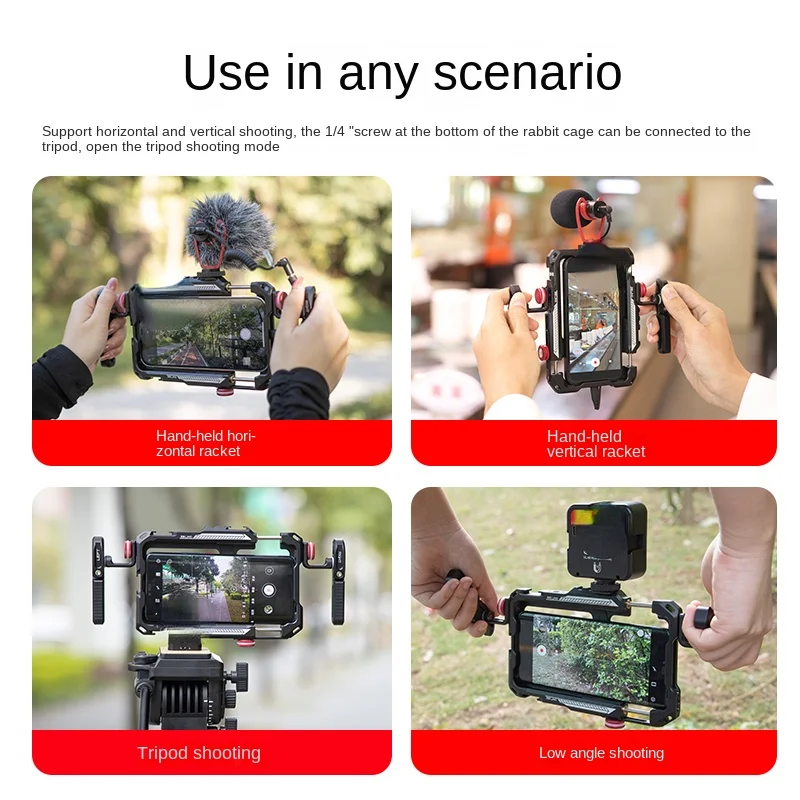 Use in any scenario

Support horizontal and vertical shooting, the 1/4 "screw at the bottom of the rabbit cage can be connected to the tripod, open the tripod shooting mode

Hand-held horizontal racket

Hand-held vertical racket

Tripod shooting

Low angle shooting