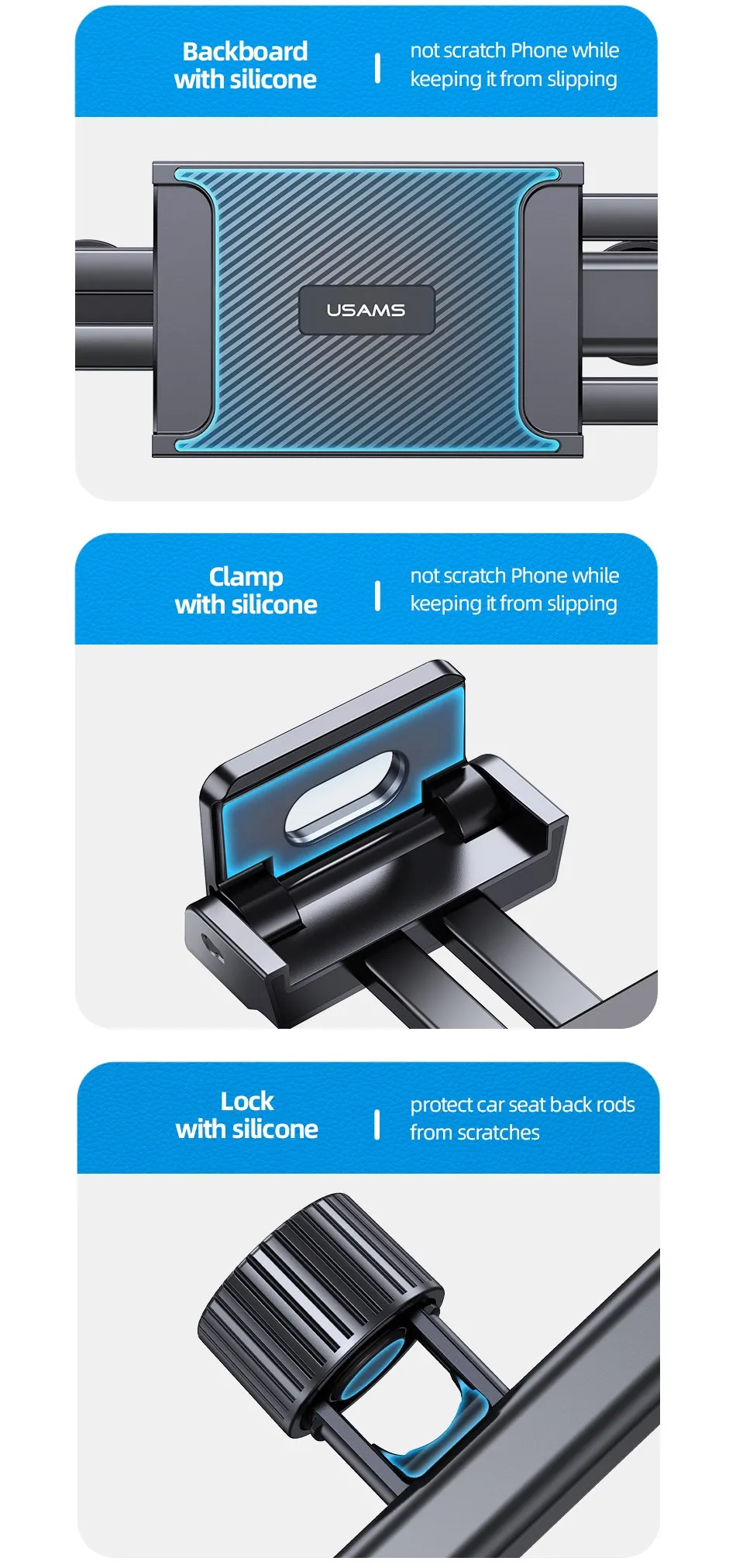 Backboard with silicone

not scratch Phone while keeping it from slipping

USAMS

Clamp with silicone

not scratch Phone while keeping it from slipping

Lock with silicone

protect car seat back rods from scratches