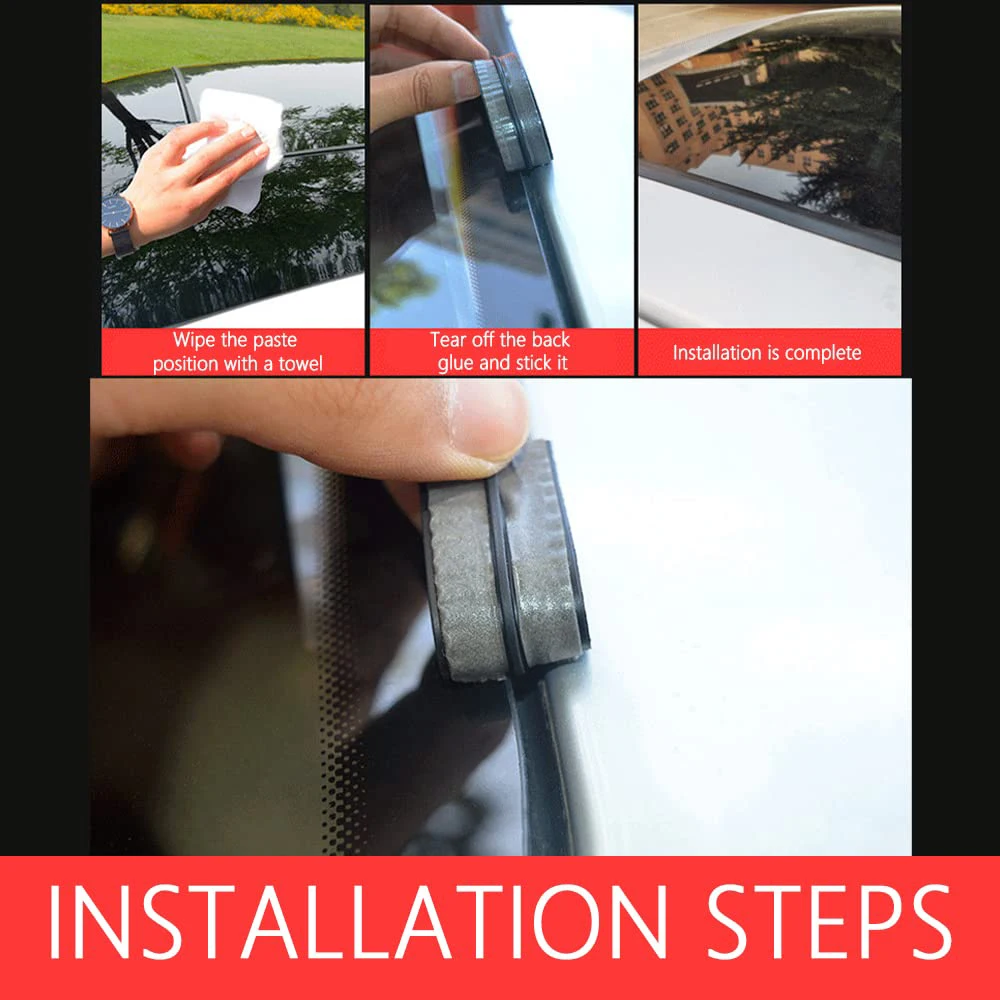 Wipe the paste position with a towel

Tear off the back glue and stick it

Installation is complete

INSTALLATION STEPS